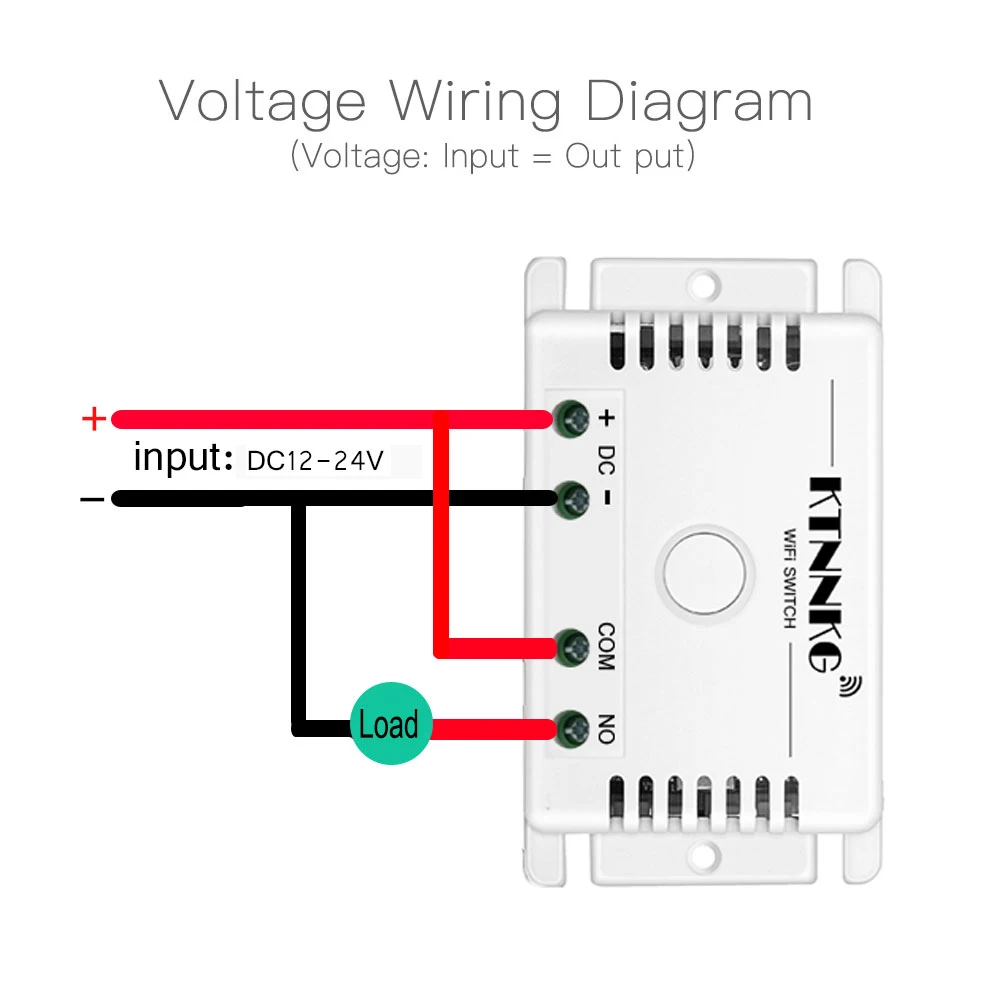 Voltage Wiring Diagram
(Voltage: Input = Out put)

+
input: DC12-24V
−

Load

+
DC
−
COM
NO

KTNNKG
WIFI SWITCH