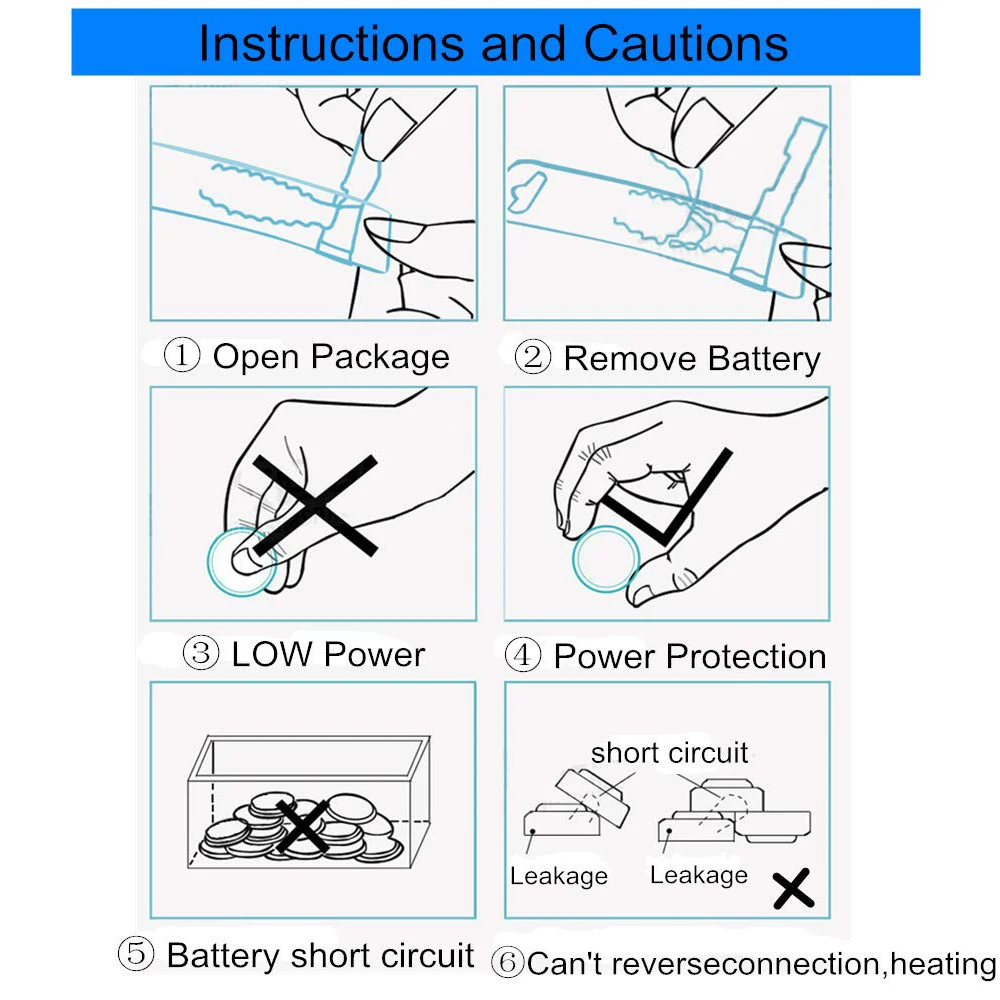 Instructions and Cautions

① Open Package

② Remove Battery

③ LOW Power

④ Power Protection

short circuit

Leakage

Leakage

⑤ Battery short circuit

⑥Can't reverseconnection,heating