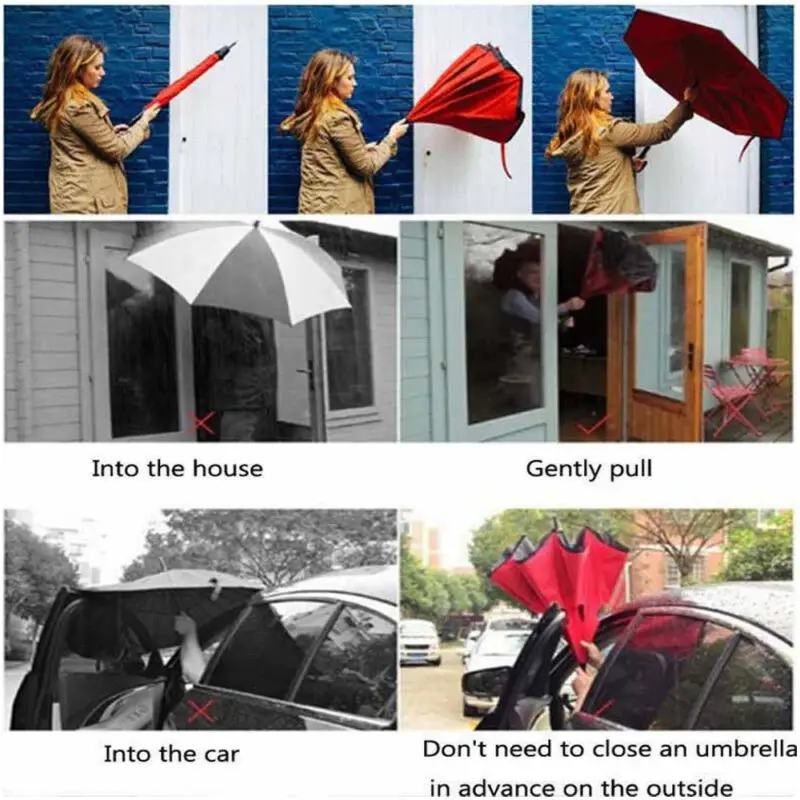 Into the house

Gently pull

Into the car

Don't need to close an umbrella in advance on the outside