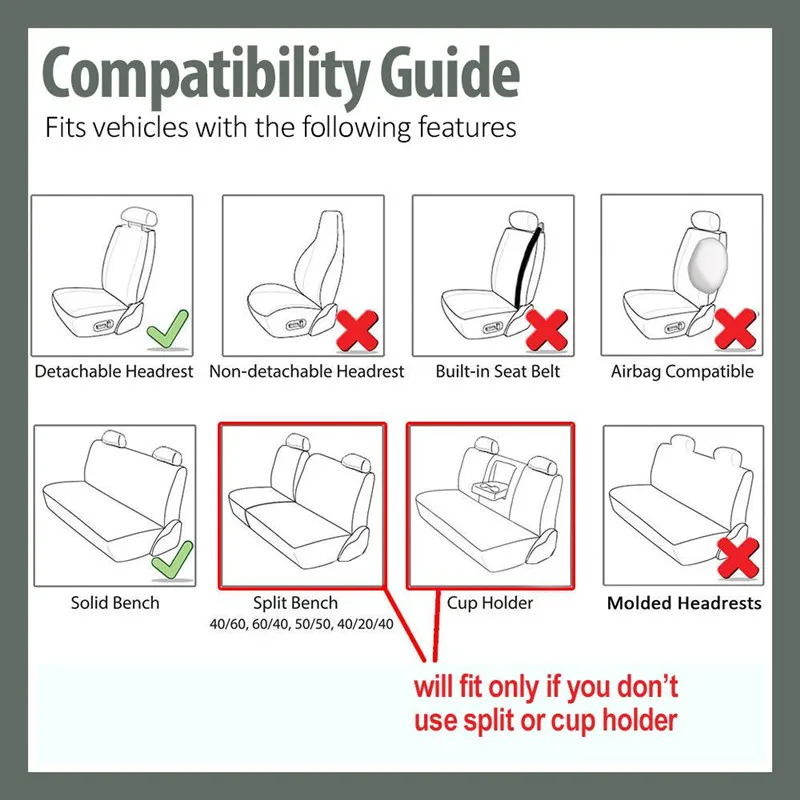 Compatibility Guide
Fits vehicles with the following features

Detachable Headrest

Non-detachable Headrest

Built-in Seat Belt

Airbag Compatible

Solid Bench

Split Bench
40/60, 60/40, 50/50, 40/20/40

Cup Holder

Molded Headrests

will fit only if you don't use split or cup holder