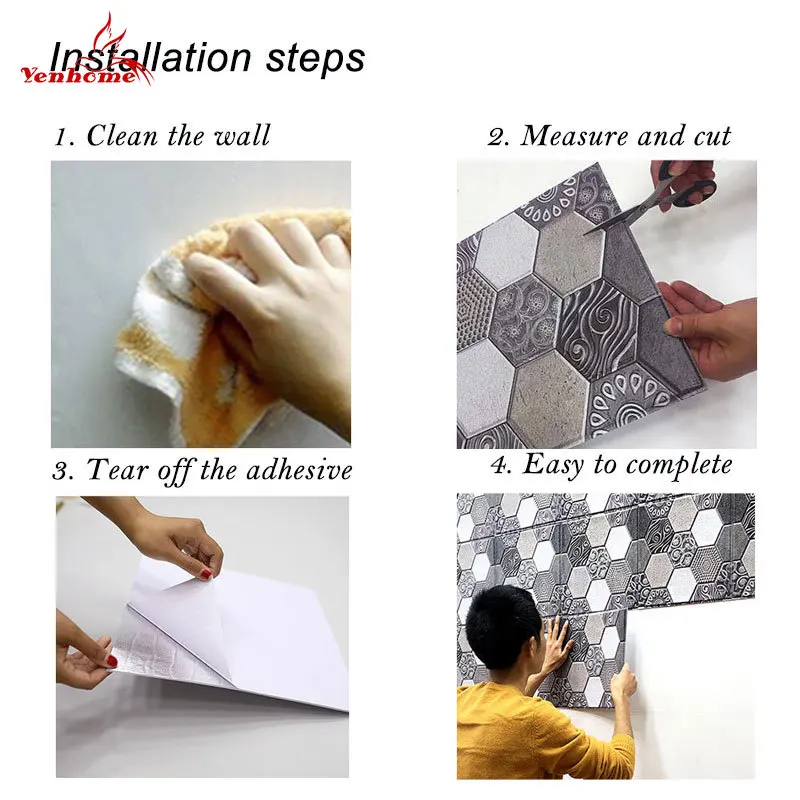 Yenhome

Installation steps

1. Clean the wall

2. Measure and cut

3. Tear off the adhesive

4. Easy to complete