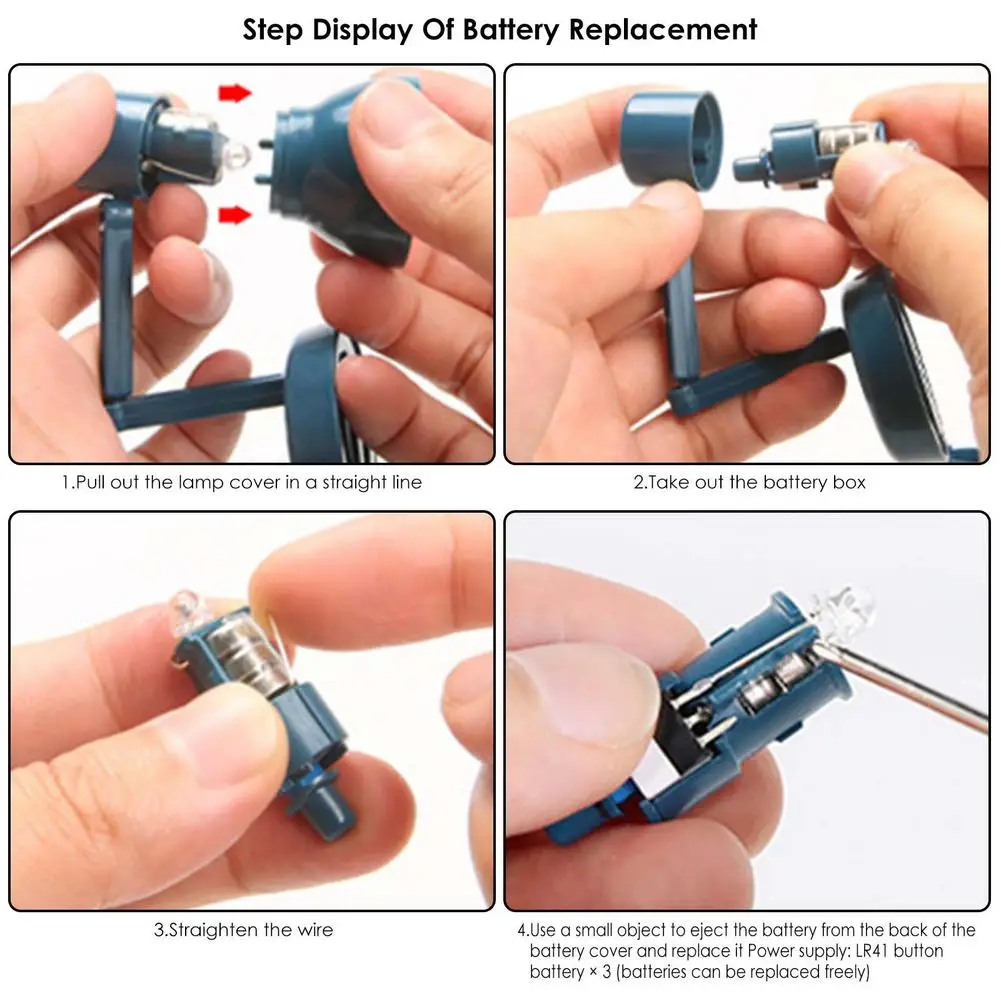 Step Display Of Battery Replacement

1.Pull out the lamp cover in a straight line

2.Take out the battery box

3.Straighten the wire

4.Use a small object to eject the battery from the back of the battery cover and replace it Power supply: LR41 button battery × 3 (batteries can be replaced freely)