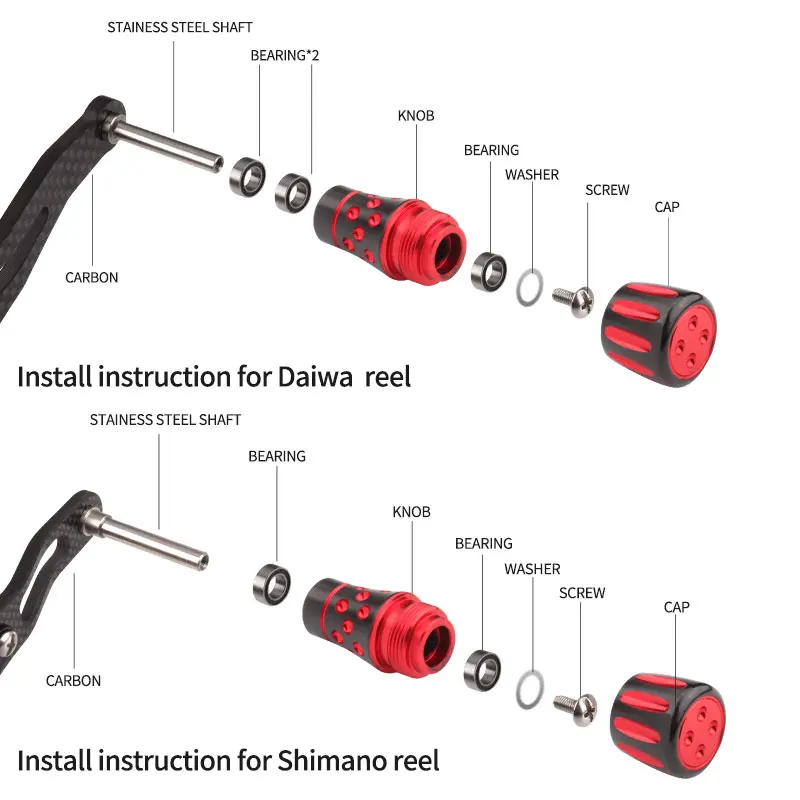 STAINESS STEEL SHAFT

BEARING*2

KNOB

BEARING

WASHER

SCREW

CAP

CARBON

Install instruction for Daiwa  reel

STAINESS STEEL SHAFT

BEARING

KNOB

BEARING

WASHER

SCREW

CAP

CARBON

Install instruction for Shimano reel