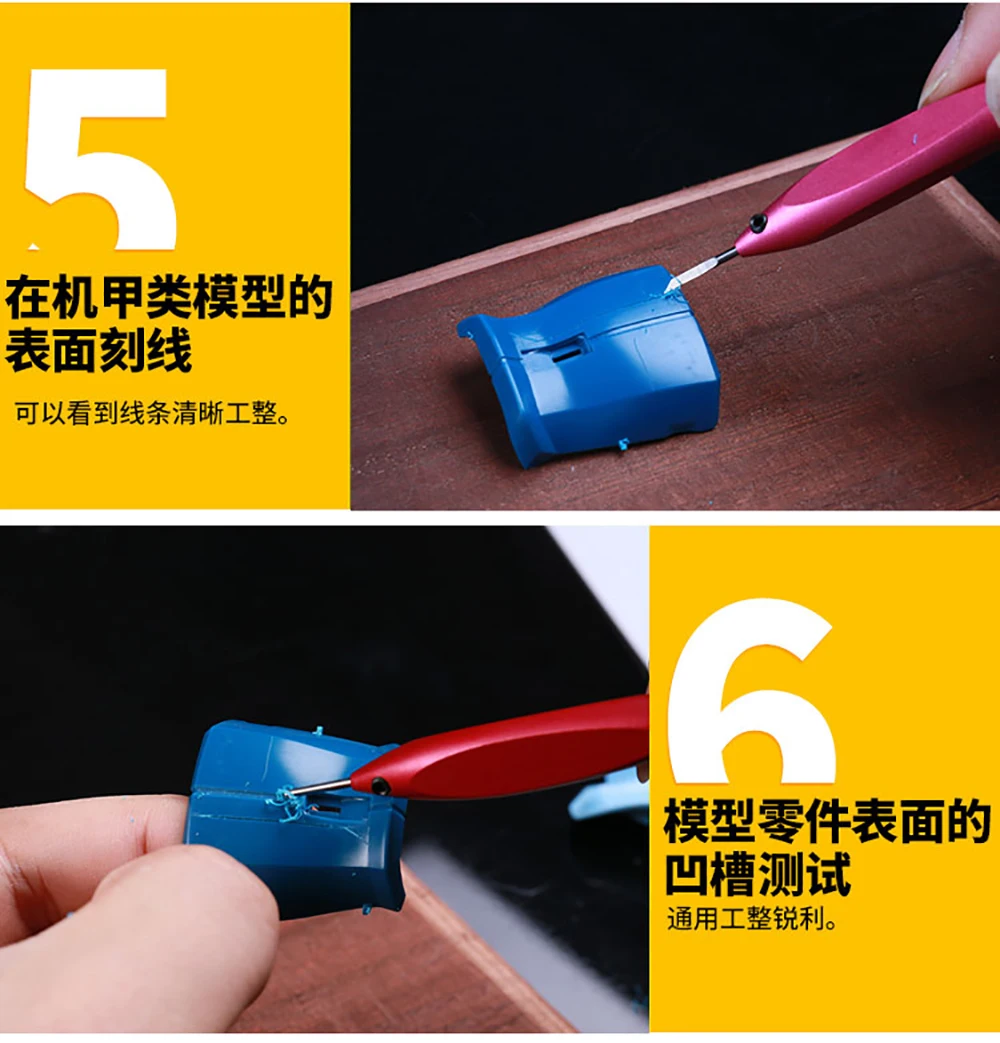 5

在机甲类模型的表面刻线

可以看到线条清晰工整。

6

模型零件表面的凹槽测试

通用工整锐利。