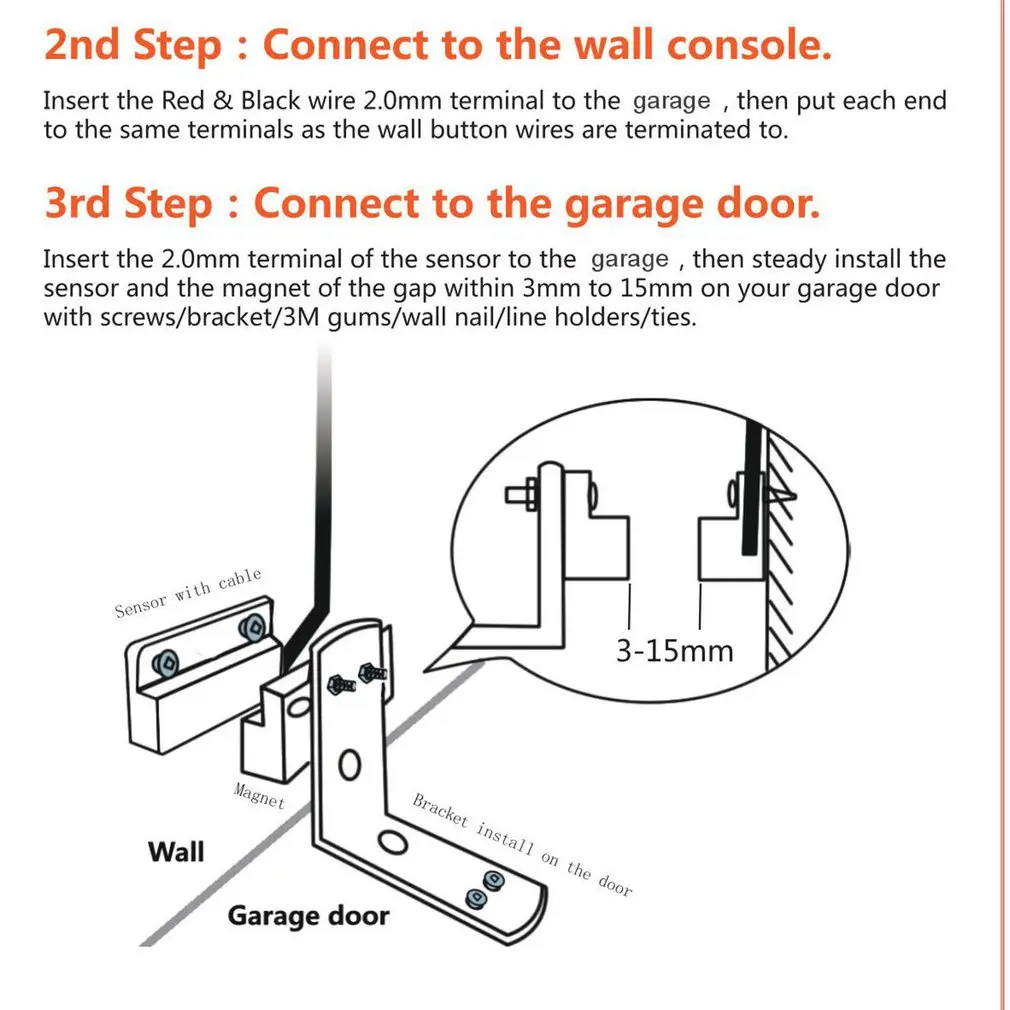 2nd Step : Connect to the wall console.

Insert the Red & Black wire 2.0mm terminal to the garage , then put each end to the same terminals as the wall button wires are terminated to.

3rd Step : Connect to the garage door.

Insert the 2.0mm terminal of the sensor to the garage , then steady install the sensor and the magnet of the gap within 3mm to 15mm on your garage door with screws/bracket/3M gums/wall nail/line holders/ties.

Sensor with cable

3-15mm

Magnet

Bracket install on the door

Wall

Garage door