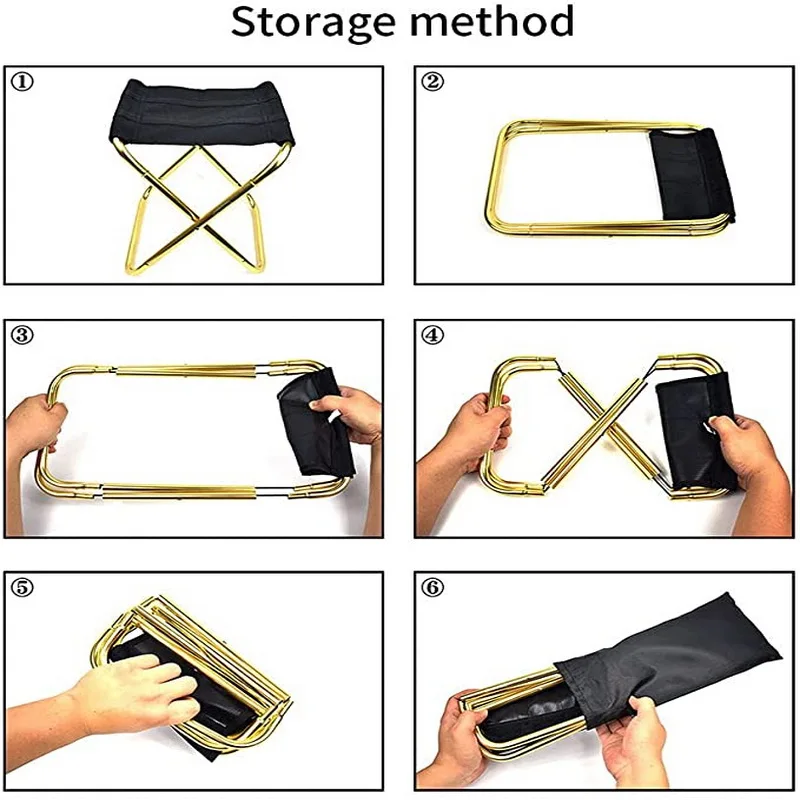 Storage method

①

②

③

④

⑤

⑥