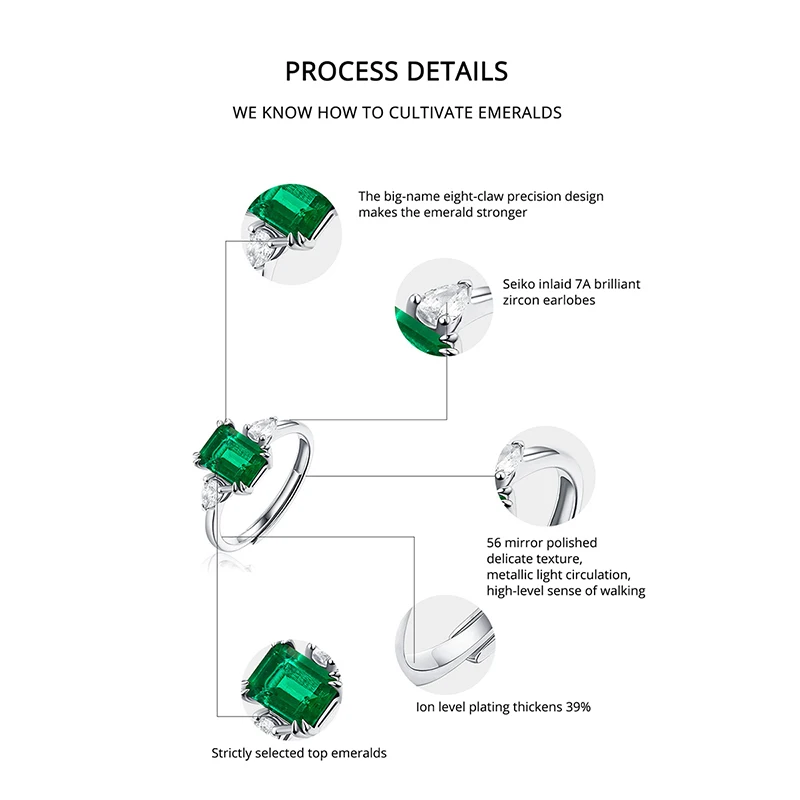 PROCESS DETAILS

WE KNOW HOW TO CULTIVATE EMERALDS

The big-name eight-claw precision design makes the emerald stronger

Seiko inlaid 7A brilliant zircon earlobes

56 mirror polished delicate texture, metallic light circulation, high-level sense of walking

Ion level plating thickens 39%

Strictly selected top emeralds