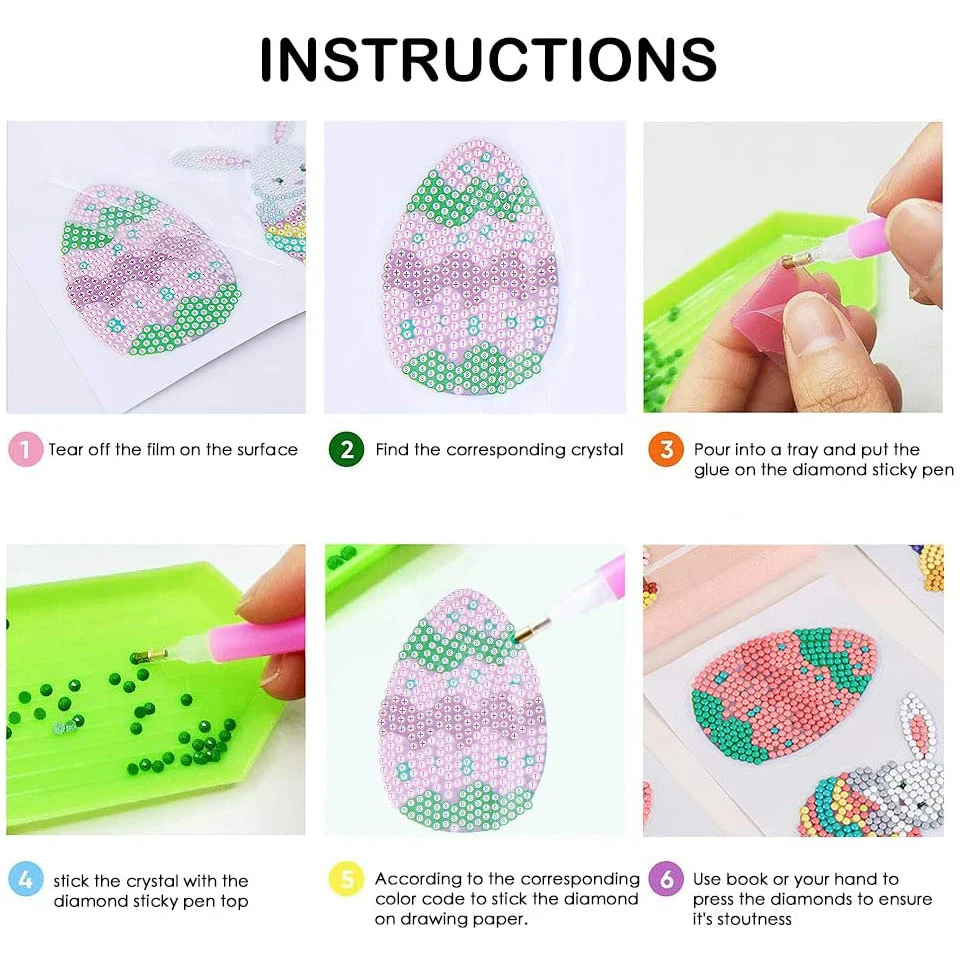 INSTRUCTIONS

1 Tear off the film on the surface

2 Find the corresponding crystal

3 Pour into a tray and put the glue on the diamond sticky pen

4 stick the crystal with the diamond sticky pen top

5 According to the corresponding color code to stick the diamond on drawing paper.

6 Use book or your hand to press the diamonds to ensure it's stoutness