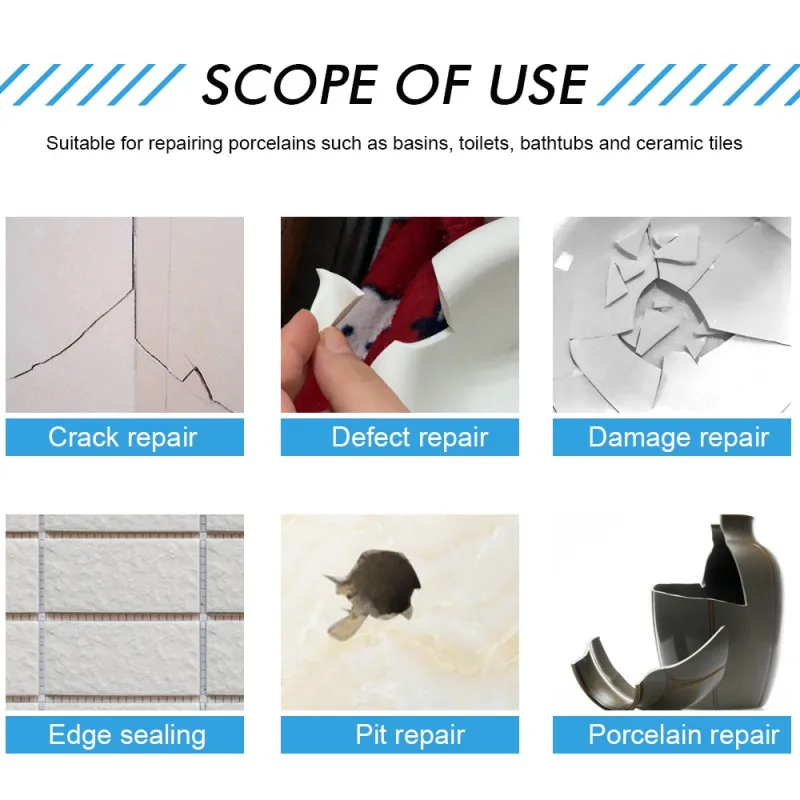 SCOPE OF USE

Suitable for repairing porcelains such as basins, toilets, bathtubs and ceramic tiles

Crack repair

Defect repair

Damage repair

Edge sealing

Pit repair

Porcelain repair