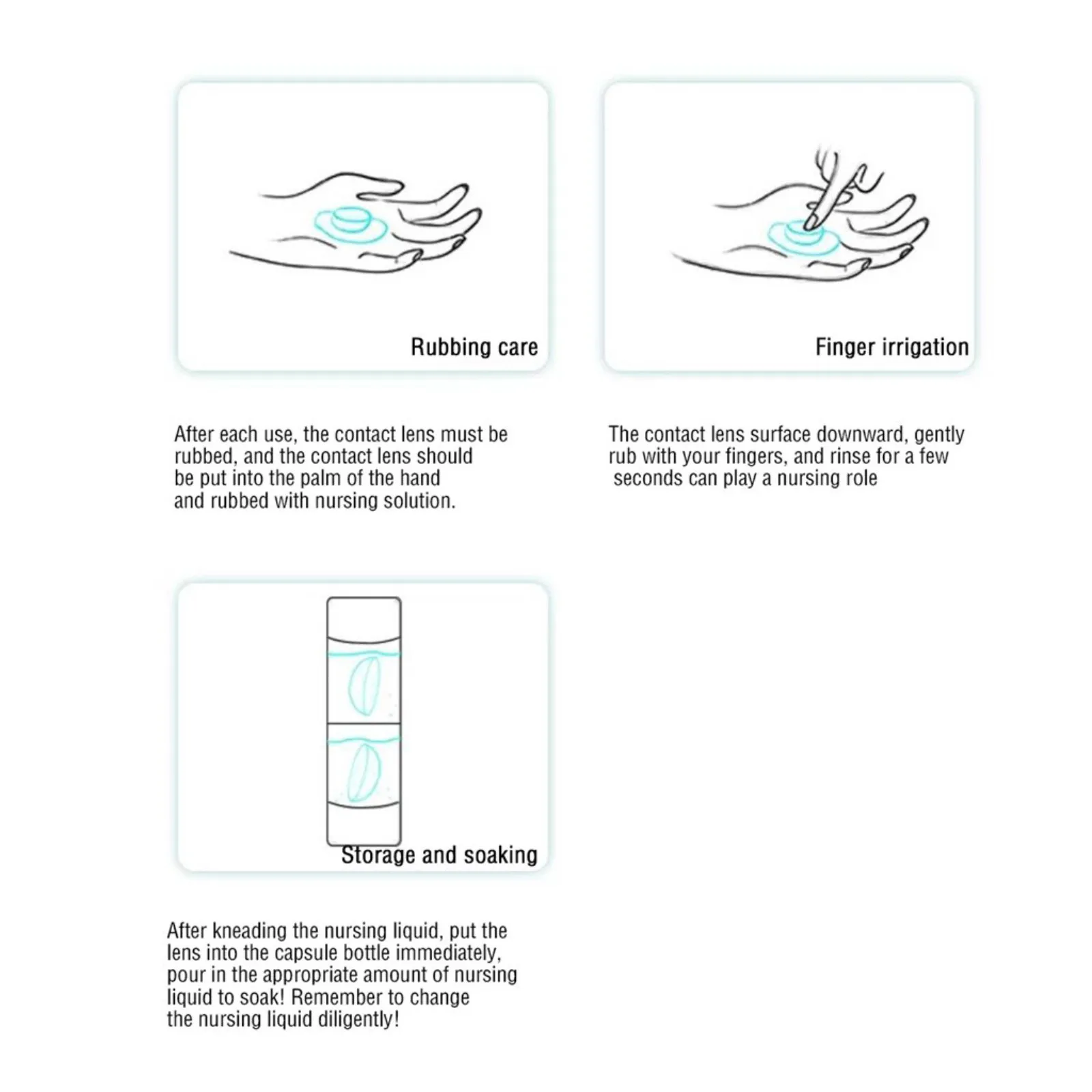 Rubbing care

After each use, the contact lens must be rubbed, and the contact lens should be put into the palm of the hand and rubbed with nursing solution.

Finger irrigation

The contact lens surface downward, gently rub with your fingers, and rinse for a few seconds can play a nursing role

Storage and soaking

After kneading the nursing liquid, put the lens into the capsule bottle immediately, pour in the appropriate amount of nursing liquid to soak! Remember to change the nursing liquid diligently!