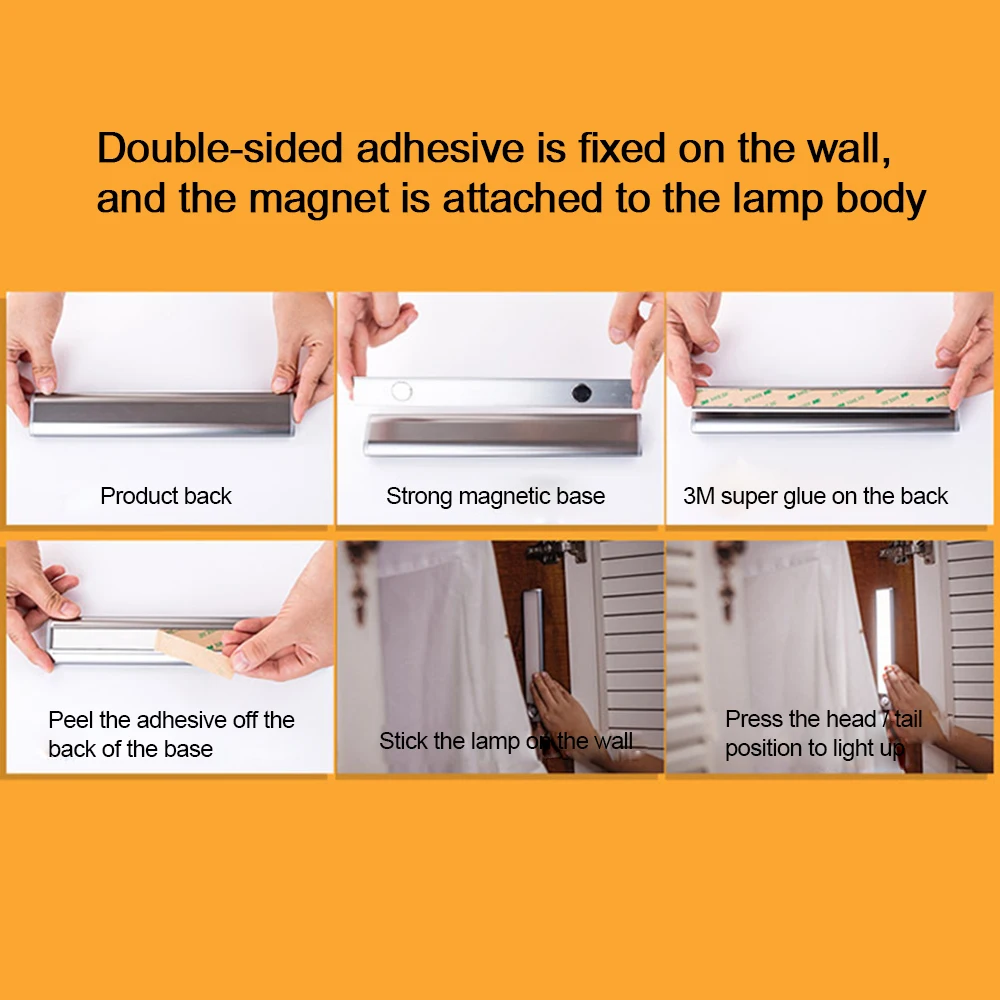 Double-sided adhesive is fixed on the wall, and the magnet is attached to the lamp body

Product back

Strong magnetic base

3M super glue on the back

Peel the adhesive off the back of the base

Stick the lamp on the wall

Press the head / tail position to light up