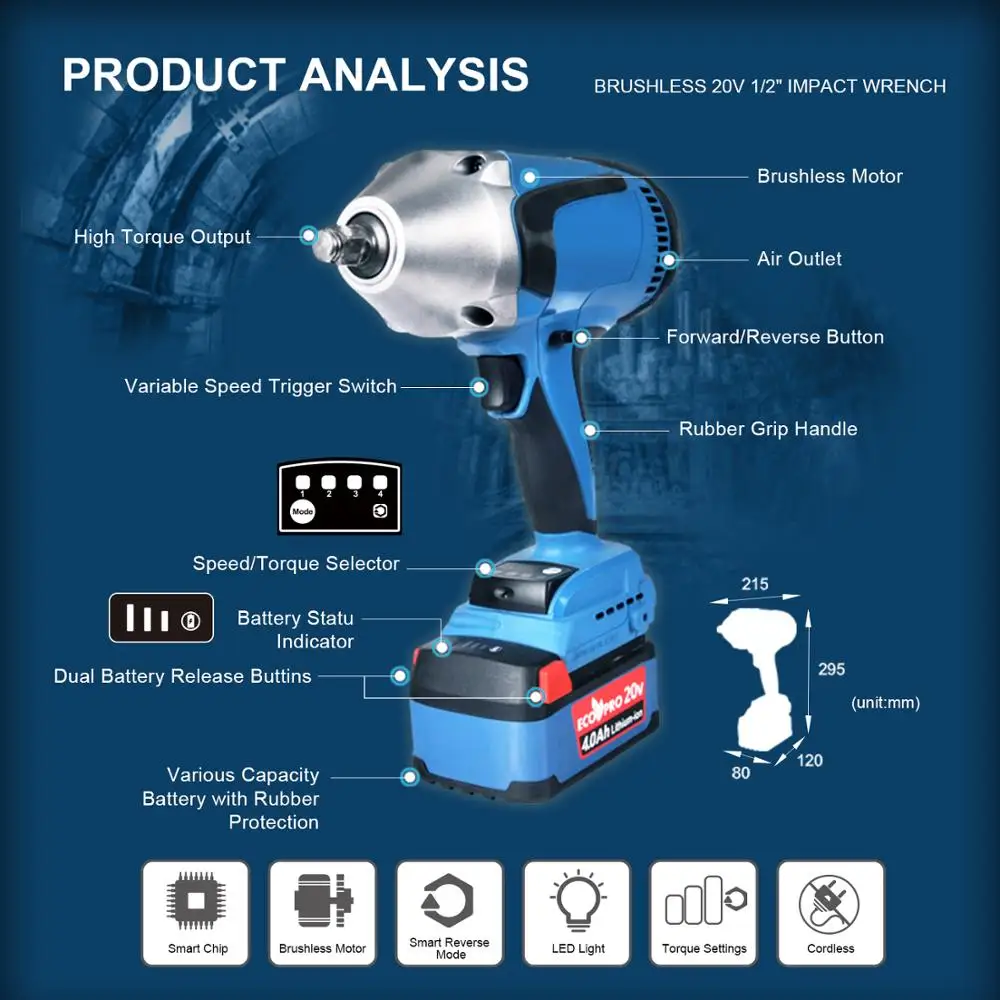 PRODUCT ANALYSIS

BRUSHLESS 20V 1/2" IMPACT WRENCH

Brushless Motor

High Torque Output

Air Outlet

Forward/Reverse Button

Variable Speed Trigger Switch

Rubber Grip Handle

1 2 3 4

Mode

Speed/Torque Selector

Battery Statu Indicator

Dual Battery Release Buttins

ECO PRO 20V

4.0Ah Lithium-ion

Various Capacity Battery with Rubber Protection

215

295

(unit:mm)

80

120

Smart Chip

Brushless Motor

Smart Reverse Mode

LED Light

Torque Settings

Cordless