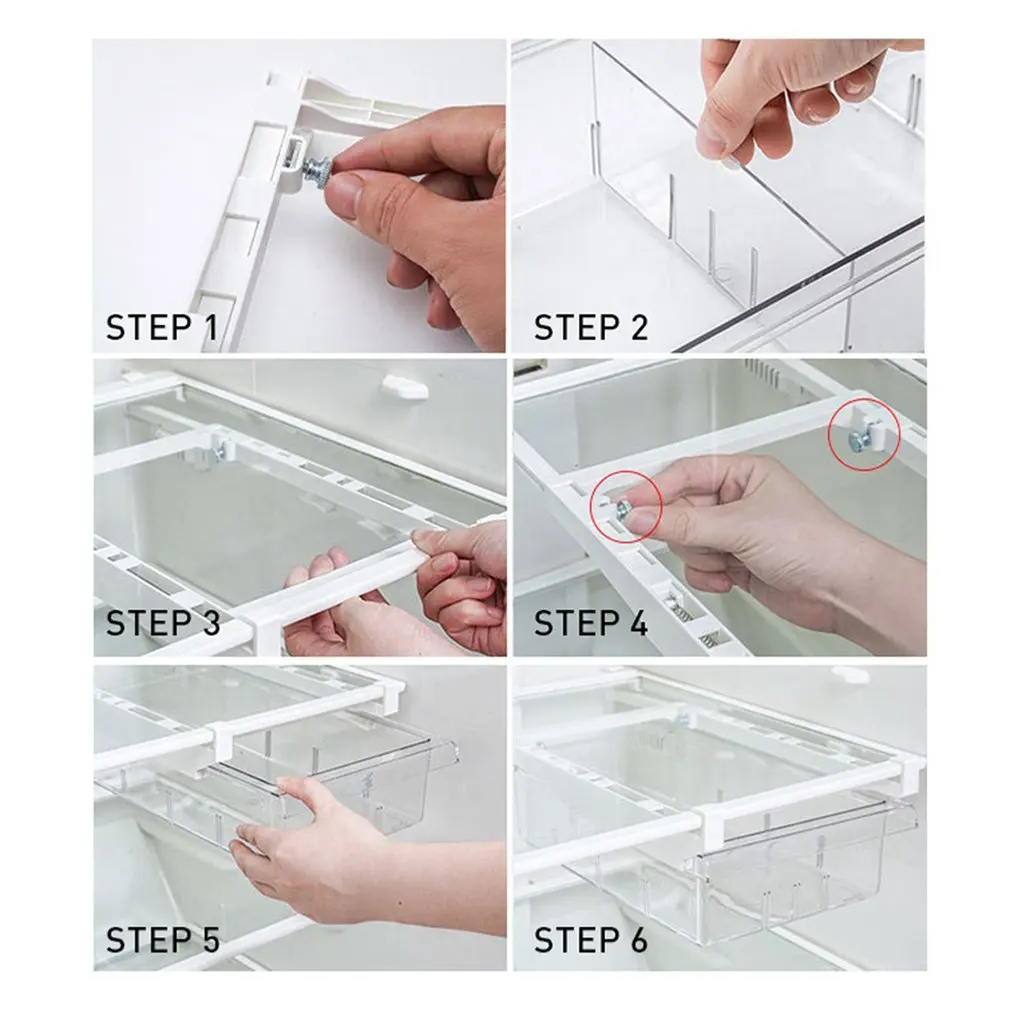 STEP 1

STEP 2

STEP 3

STEP 4

STEP 5

STEP 6