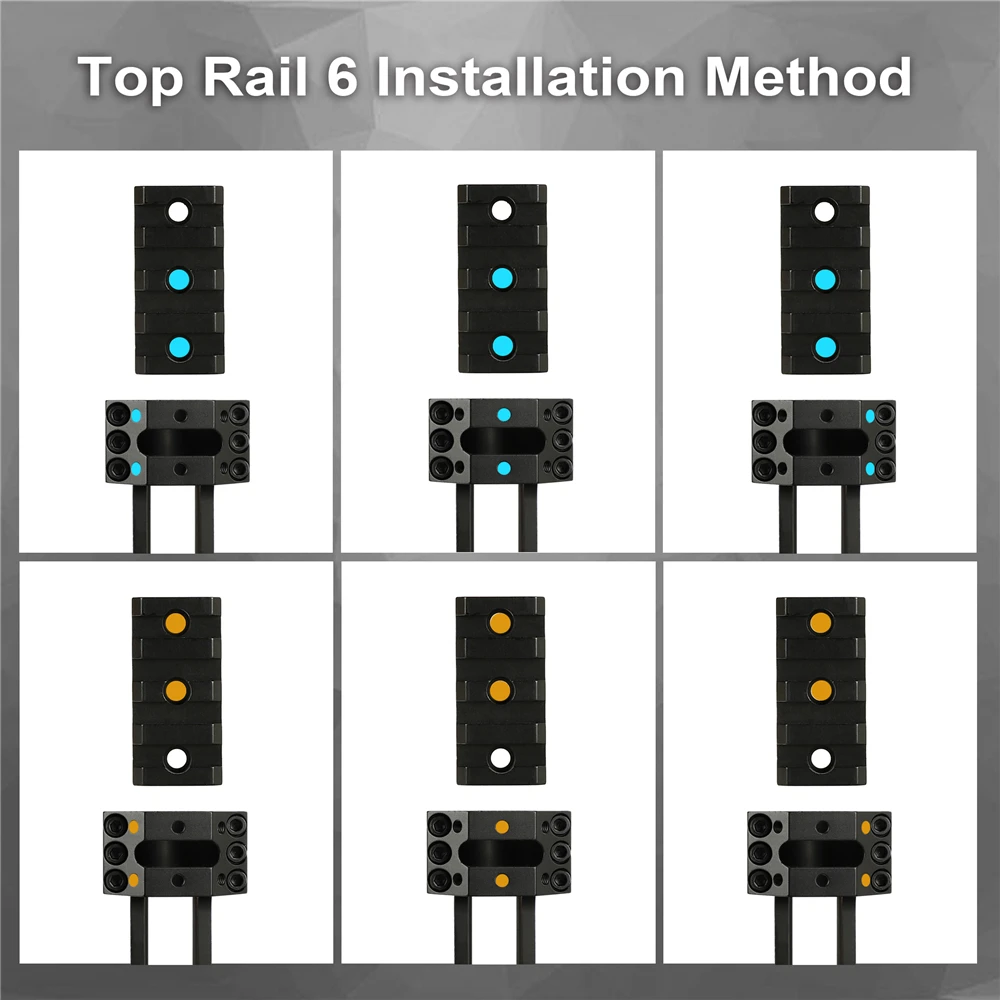 Top Rail 6 Installation Method