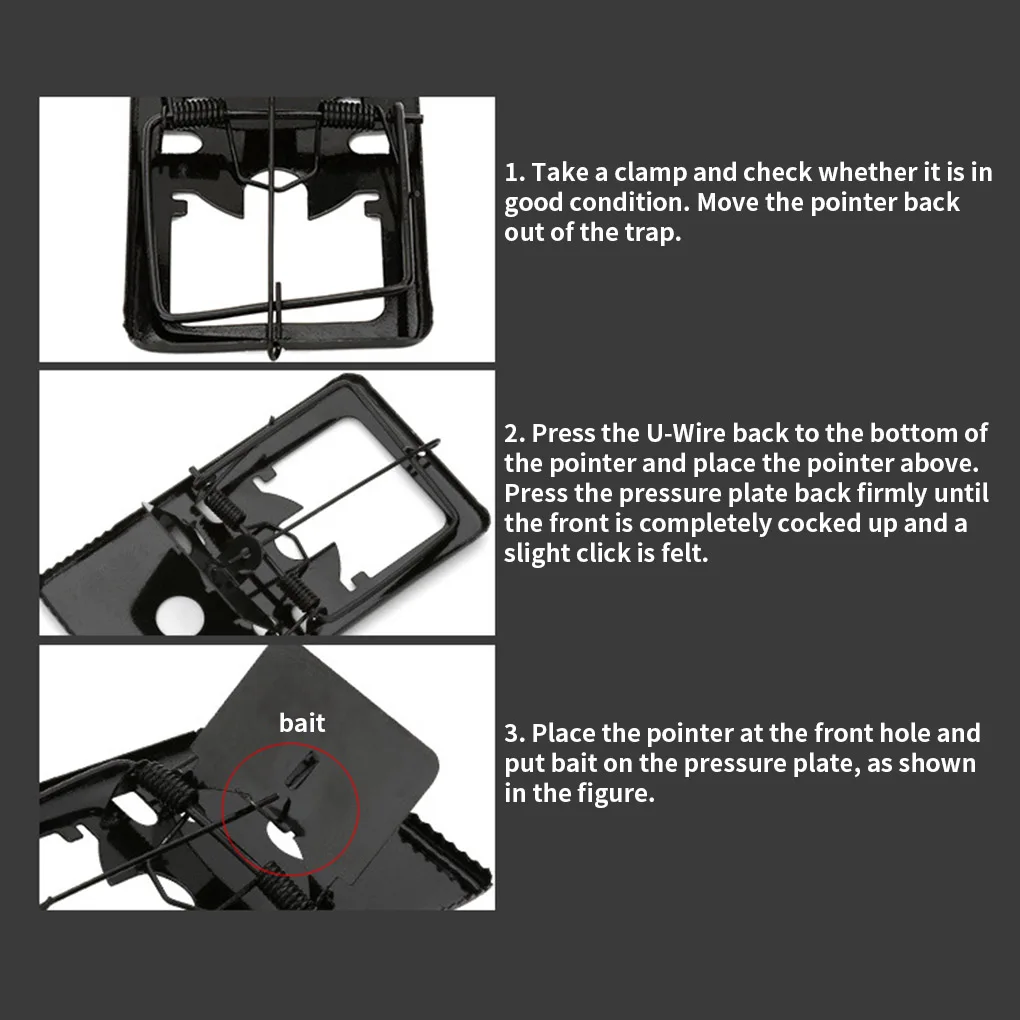 1. Take a clamp and check whether it is in good condition. Move the pointer back out of the trap.

2. Press the U-Wire back to the bottom of the pointer and place the pointer above. Press the pressure plate back firmly until the front is completely cocked up and a slight click is felt.

bait

3. Place the pointer at the front hole and put bait on the pressure plate, as shown in the figure.