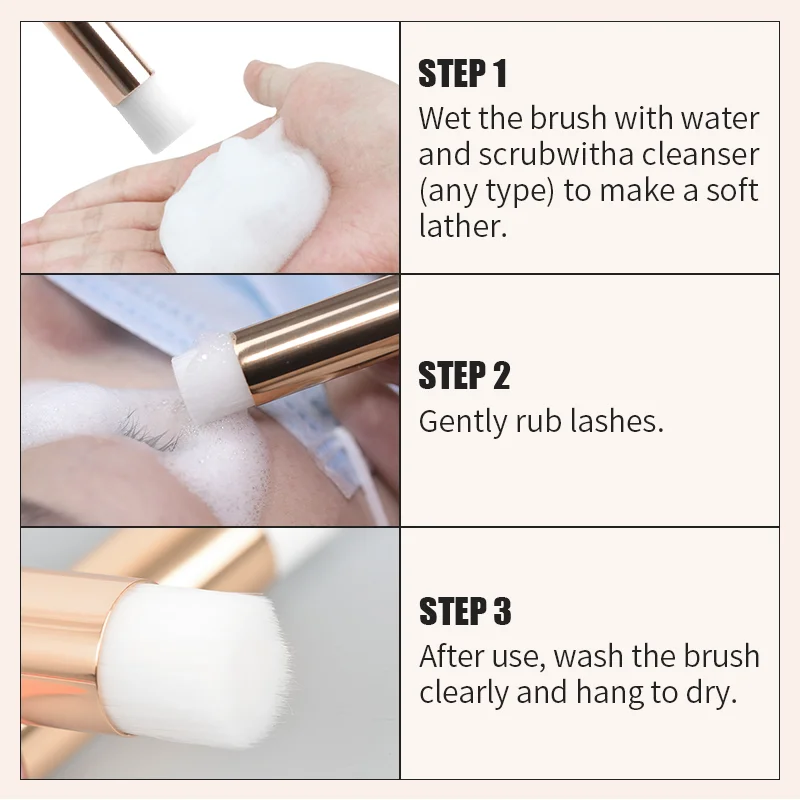 STEP 1
Wet the brush with water and scrubwitha cleanser (any type) to make a soft lather.

STEP 2
Gently rub lashes.

STEP 3
After use, wash the brush clearly and hang to dry.