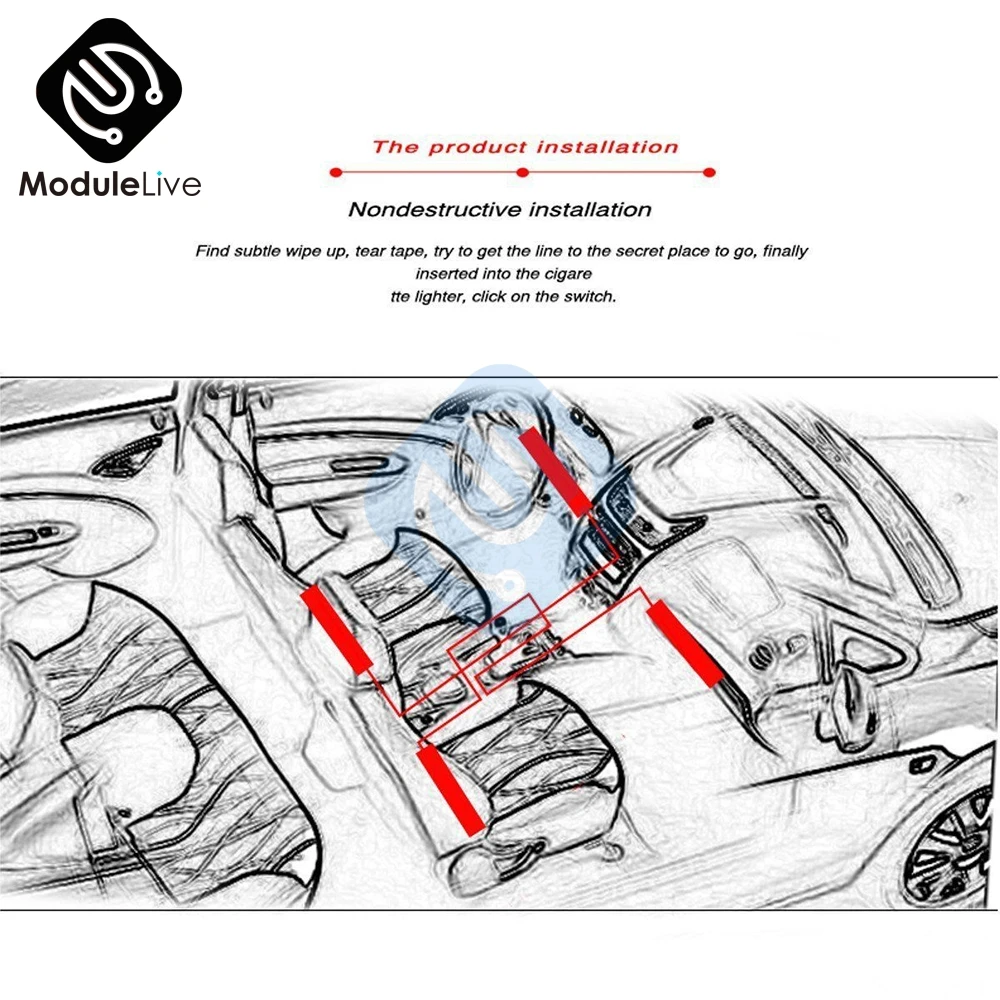 ModuleLive

The product installation

Nondestructive installation

Find subtle wipe up, tear tape, try to get the line to the secret place to go, finally inserted into the cigare tte lighter, click on the switch.