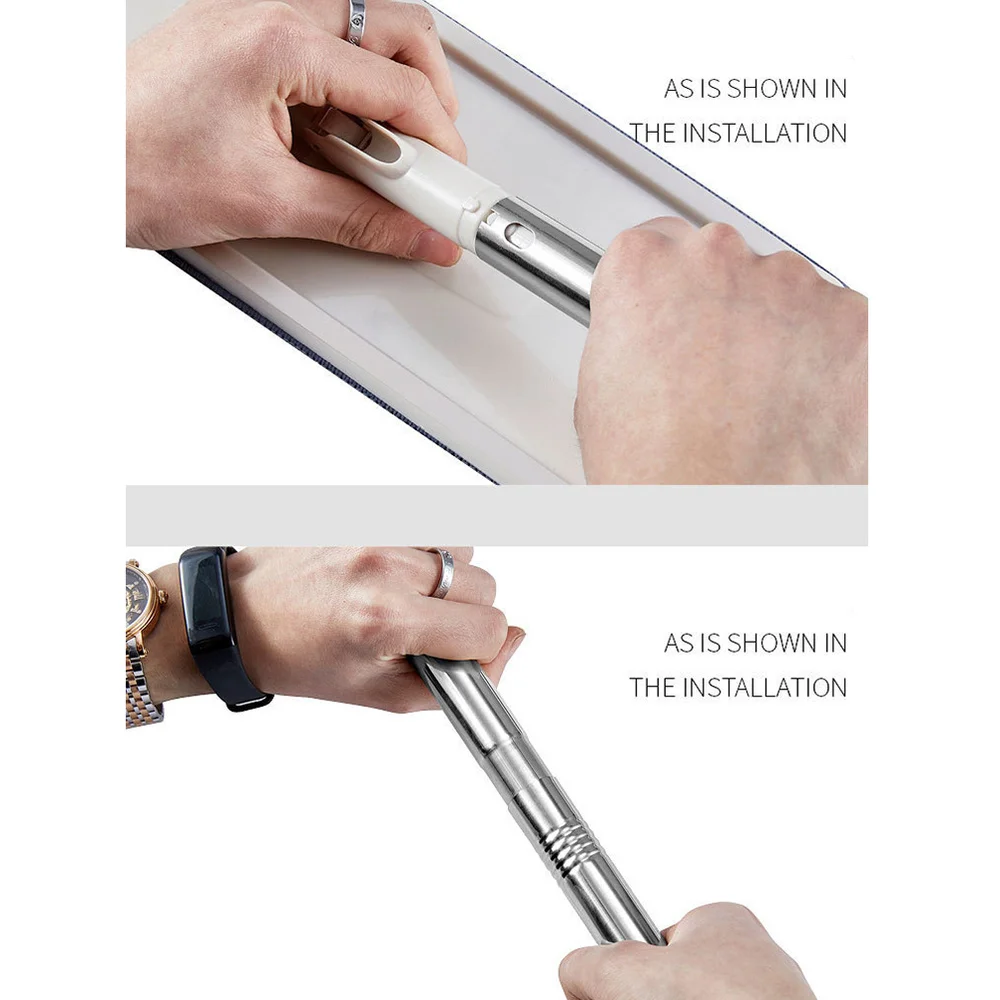 AS IS SHOWN IN
THE INSTALLATION

AS IS SHOWN IN
THE INSTALLATION