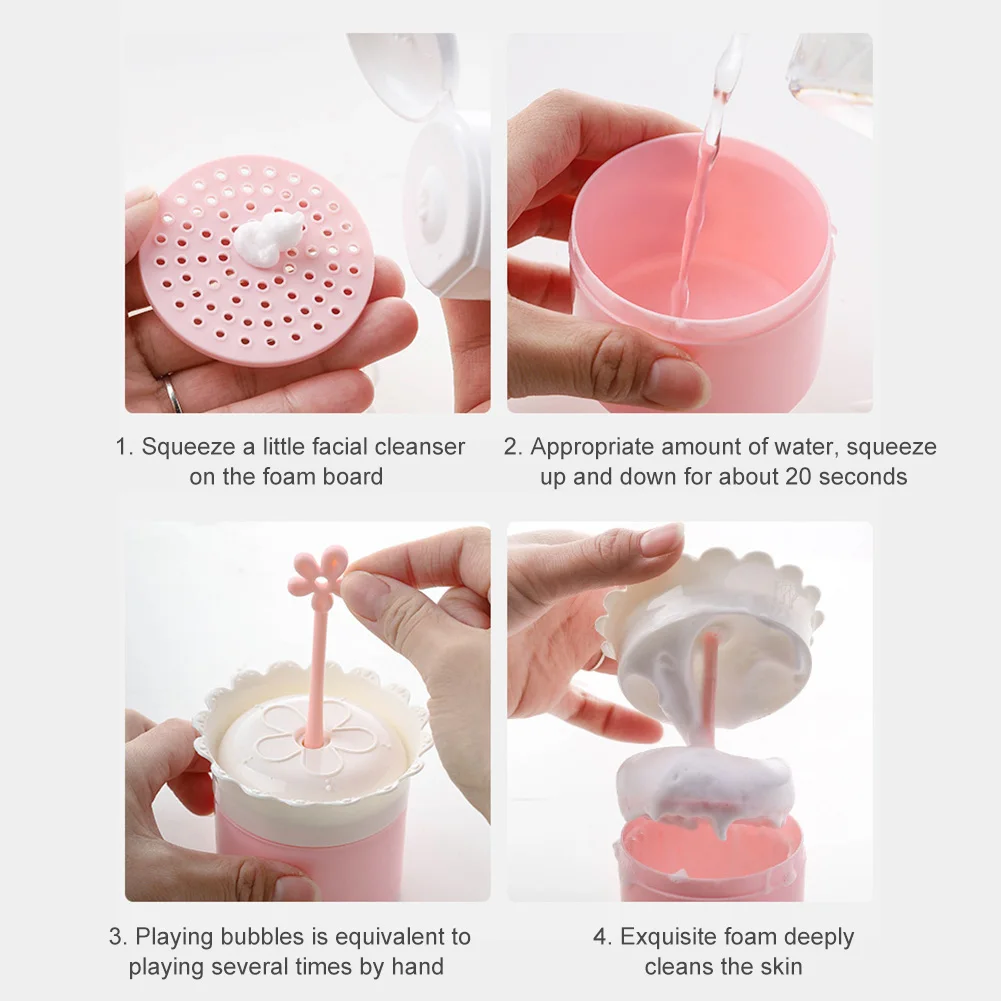 1. Squeeze a little facial cleanser on the foam board

2. Appropriate amount of water, squeeze up and down for about 20 seconds

3. Playing bubbles is equivalent to playing several times by hand

4. Exquisite foam deeply cleans the skin