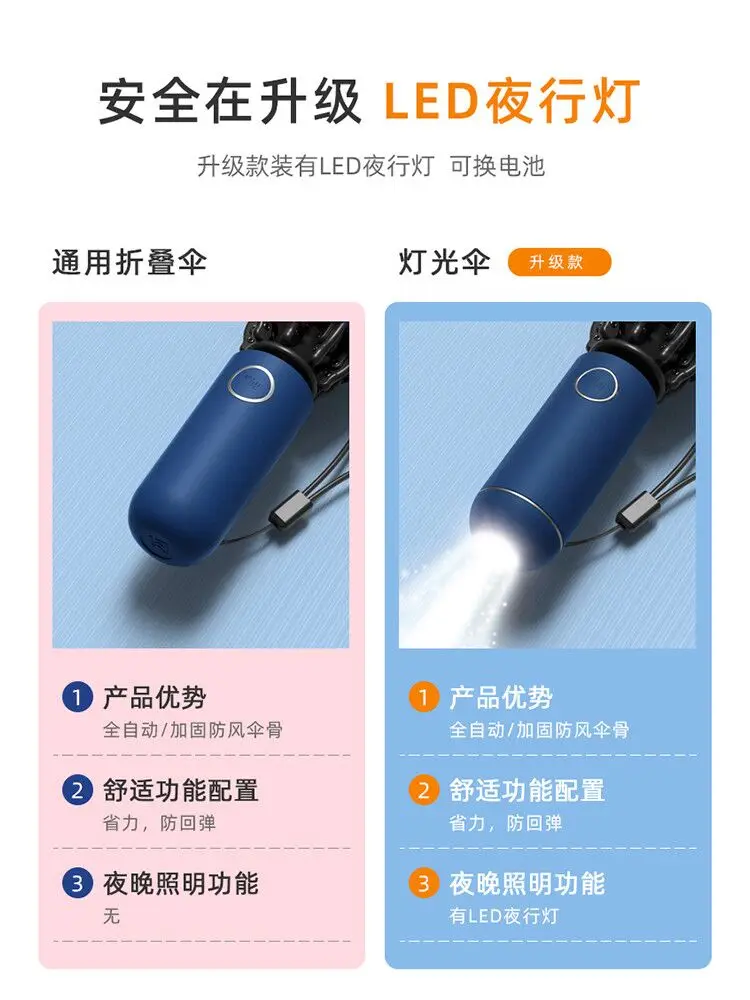 安全在升级 LED夜行灯

升级款装有LED夜行灯 可换电池

通用折叠伞

1 产品优势
全自动/加固防风伞骨

2 舒适功能配置
省力，防回弹

3 夜晚照明功能
无

灯光伞 升级款

1 产品优势
全自动/加固防风伞骨

2 舒适功能配置
省力，防回弹

3 夜晚照明功能
有LED夜行灯