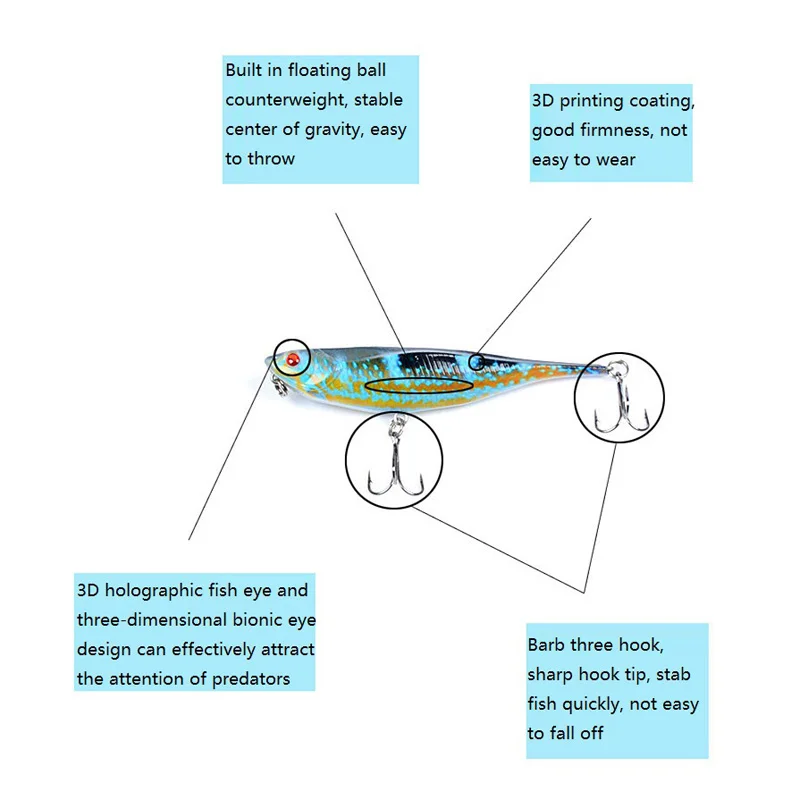 Built in floating ball counterweight, stable center of gravity, easy to throw

3D printing coating, good firmness, not easy to wear

3D holographic fish eye and three-dimensional bionic eye design can effectively attract the attention of predators

Barb three hook, sharp hook tip, stab fish quickly, not easy to fall off