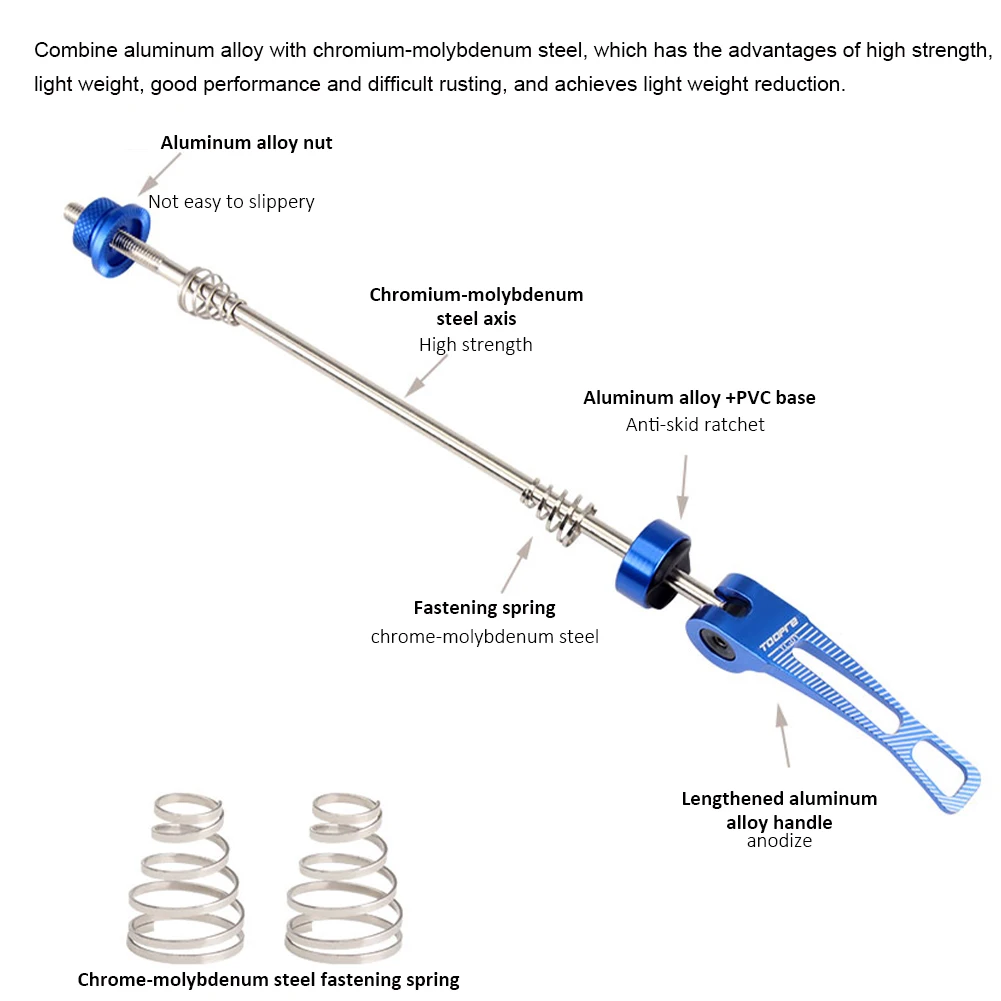 Combine aluminum alloy with chromium-molybdenum steel, which has the advantages of high strength, light weight, good performance and difficult rusting, and achieves light weight reduction.

Aluminum alloy nut
Not easy to slippery

Chromium-molybdenum steel axis
High strength

Aluminum alloy +PVC base
Anti-skid ratchet

Fastening spring
chrome-molybdenum steel

TOOPRE

Lengthened aluminum alloy handle
anodize

Chrome-molybdenum steel fastening spring