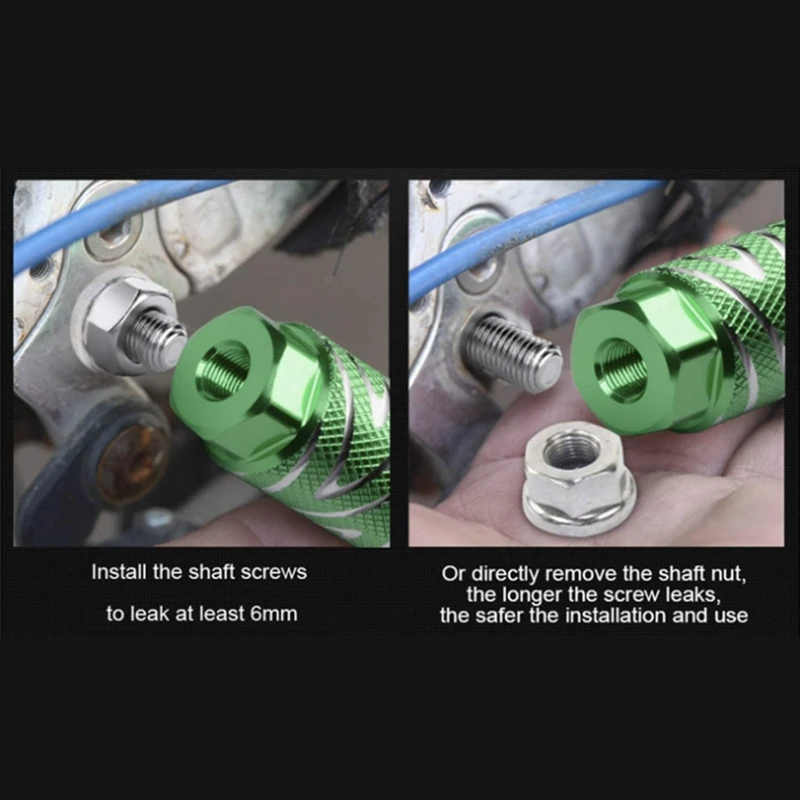 Install the shaft screws

to leak at least 6mm

Or directly remove the shaft nut, the longer the screw leaks, the safer the installation and use