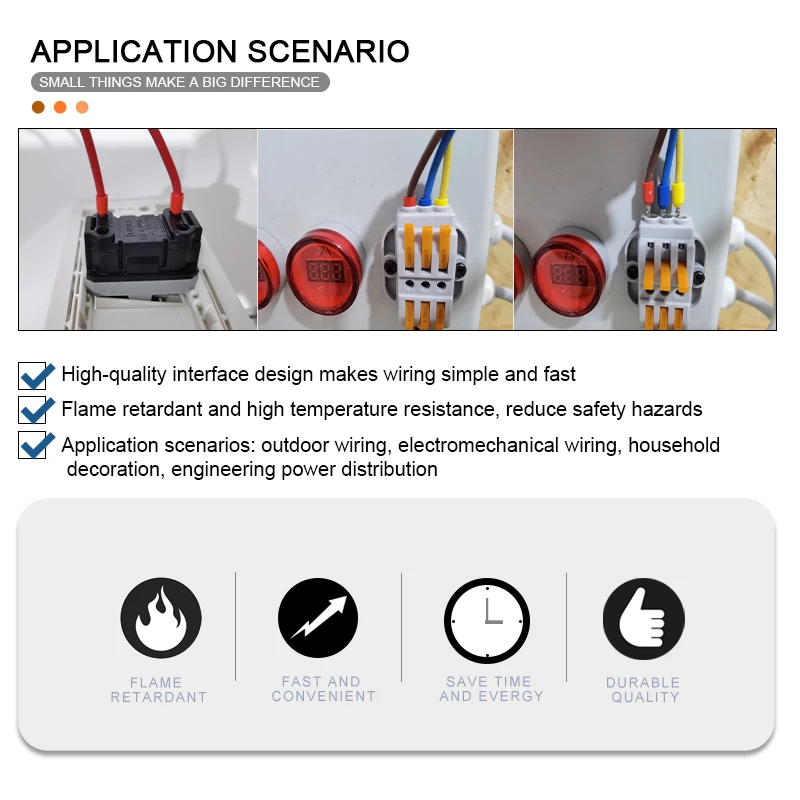 APPLICATION SCENARIO

SMALL THINGS MAKE A BIG DIFFERENCE

High-quality interface design makes wiring simple and fast

Flame retardant and high temperature resistance, reduce safety hazards

Application scenarios: outdoor wiring, electromechanical wiring, household decoration, engineering power distribution

FLAME RETARDANT

FAST AND CONVENIENT

SAVE TIME AND EVERGY

DURABLE QUALITY