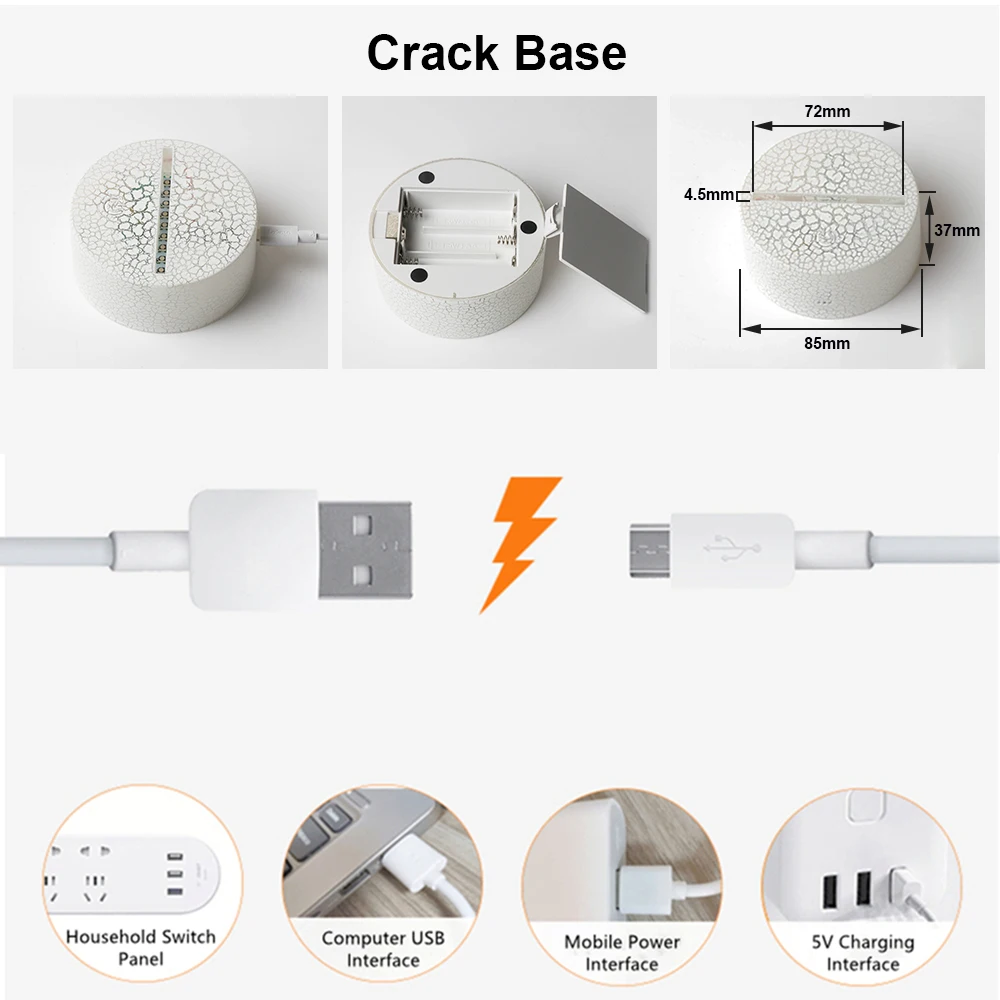 Crack Base

72mm
4.5mm
37mm
85mm

Household Switch Panel

Computer USB Interface

Mobile Power Interface

5V Charging Interface