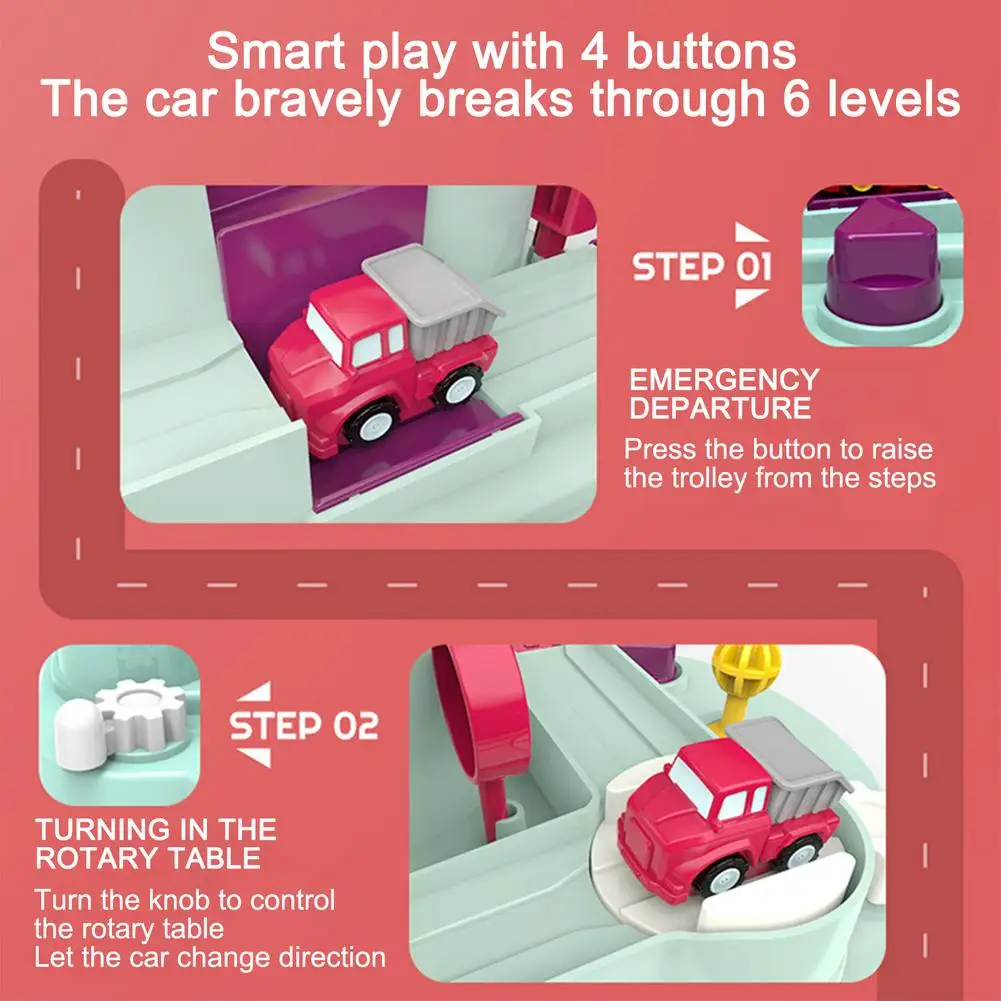 Smart play with 4 buttons
The car bravely breaks through 6 levels

STEP 01

EMERGENCY DEPARTURE

Press the button to raise the trolley from the steps

STEP 02

TURNING IN THE ROTARY TABLE

Turn the knob to control the rotary table
Let the car change direction