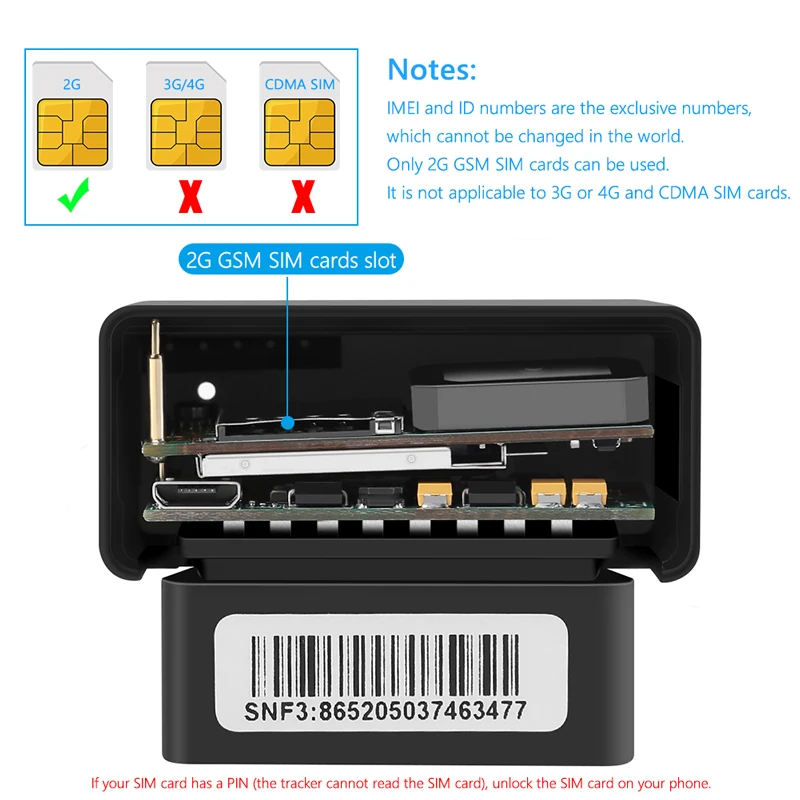 2G

3G/4G

CDMA SIM

Notes:

IMEI and ID numbers are the exclusive numbers, which cannot be changed in the world.
Only 2G GSM SIM cards can be used.
It is not applicable to 3G or 4G and CDMA SIM cards.

2G GSM SIM cards slot

SNF3:865205037463477

If your SIM card has a PIN (the tracker cannot read the SIM card), unlock the SIM card on your phone.