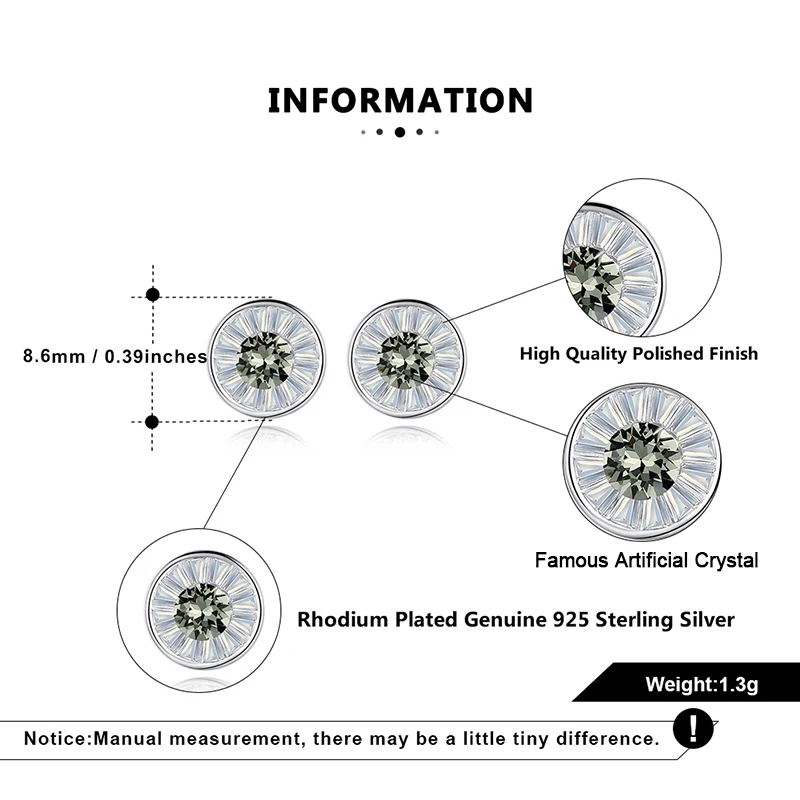 INFORMATION

8.6mm / 0.39inches

High Quality Polished Finish

Famous Artificial Crystal

Rhodium Plated Genuine 925 Sterling Silver

Weight:1.3g

Notice:Manual measurement, there may be a little tiny difference.

!