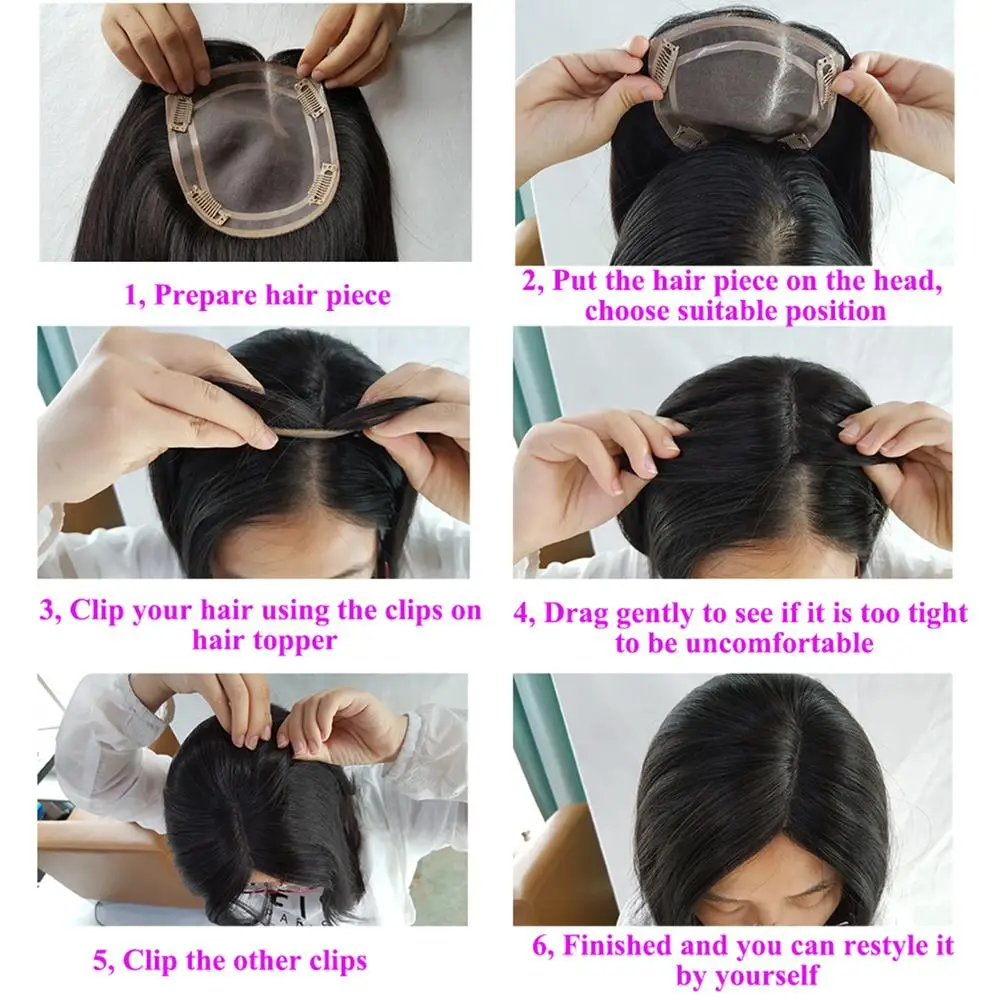 1, Prepare hair piece

2, Put the hair piece on the head, choose suitable position

3, Clip your hair using the clips on hair topper

4, Drag gently to see if it is too tight to be uncomfortable

5, Clip the other clips

6, Finished and you can restyle it by yourself