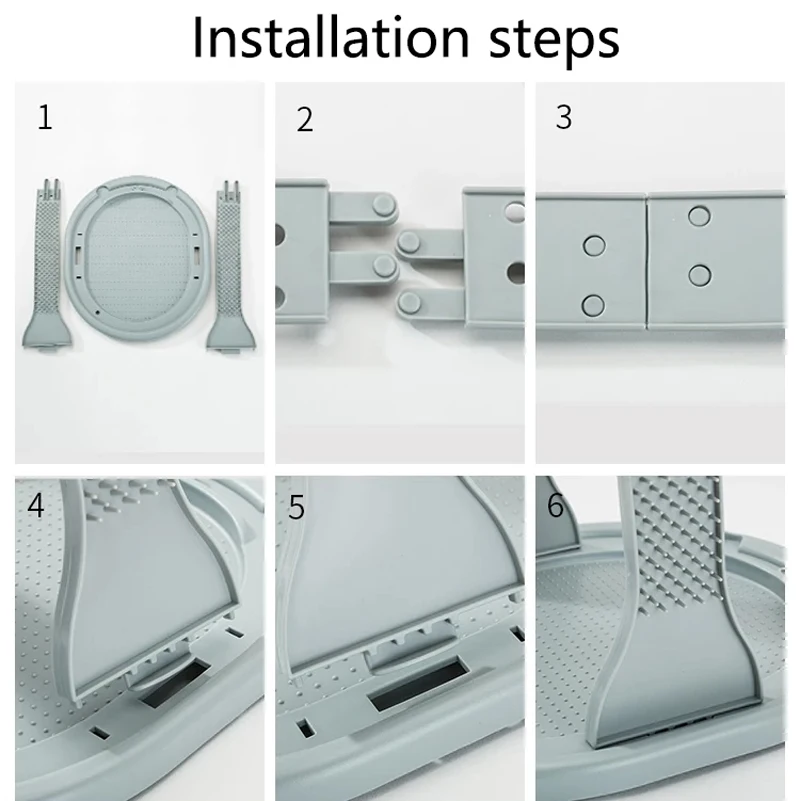 Installation steps

1

2

3

4

5

6