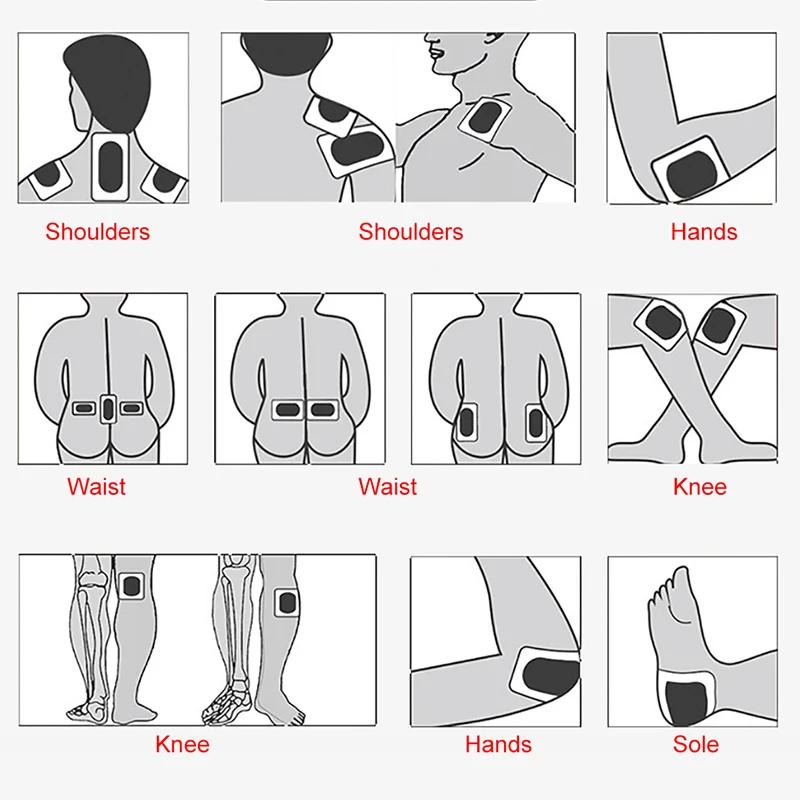 Shoulders
Shoulders
Hands

Waist
Waist
Knee

Knee
Hands
Sole