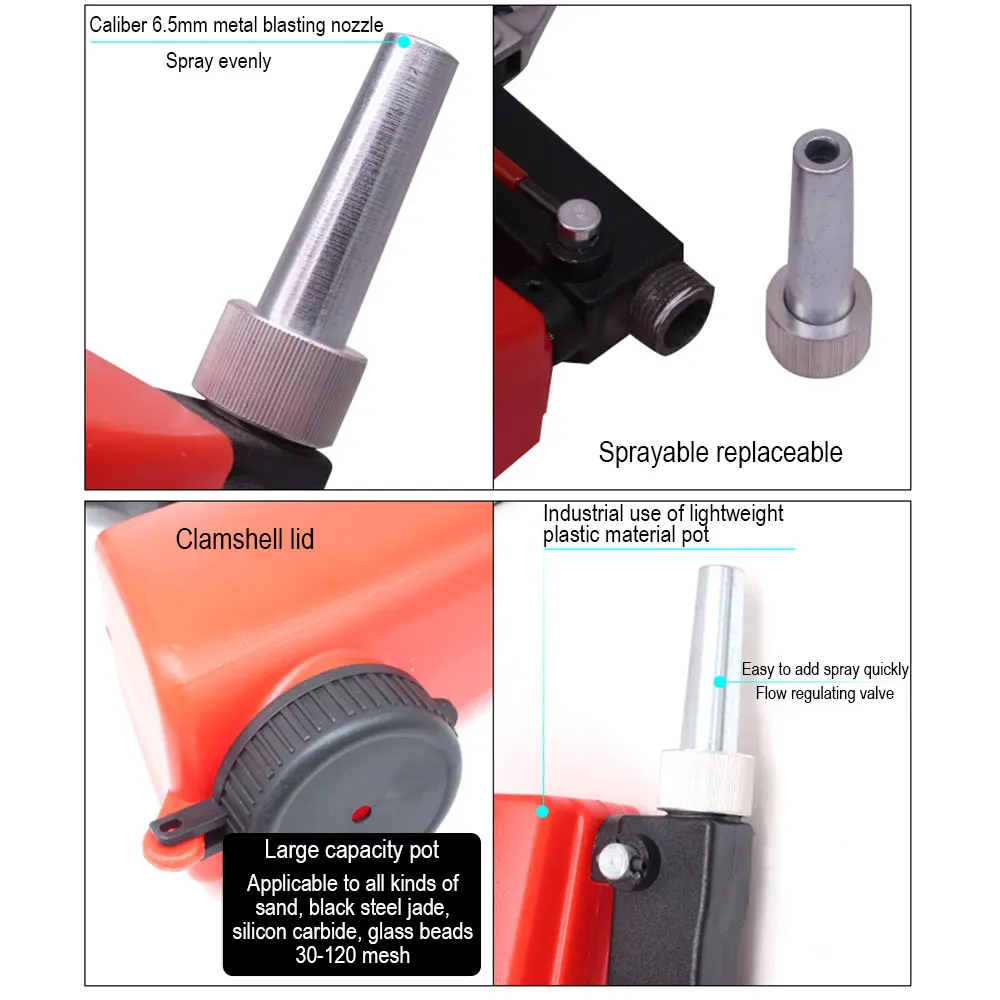 Caliber 6.5mm metal blasting nozzle

Spray evenly

Sprayable replaceable

Clamshell lid

Large capacity pot

Applicable to all kinds of sand, black steel jade, silicon carbide, glass beads 30-120 mesh

Industrial use of lightweight plastic material pot

Easy to add spray quickly

Flow regulating valve