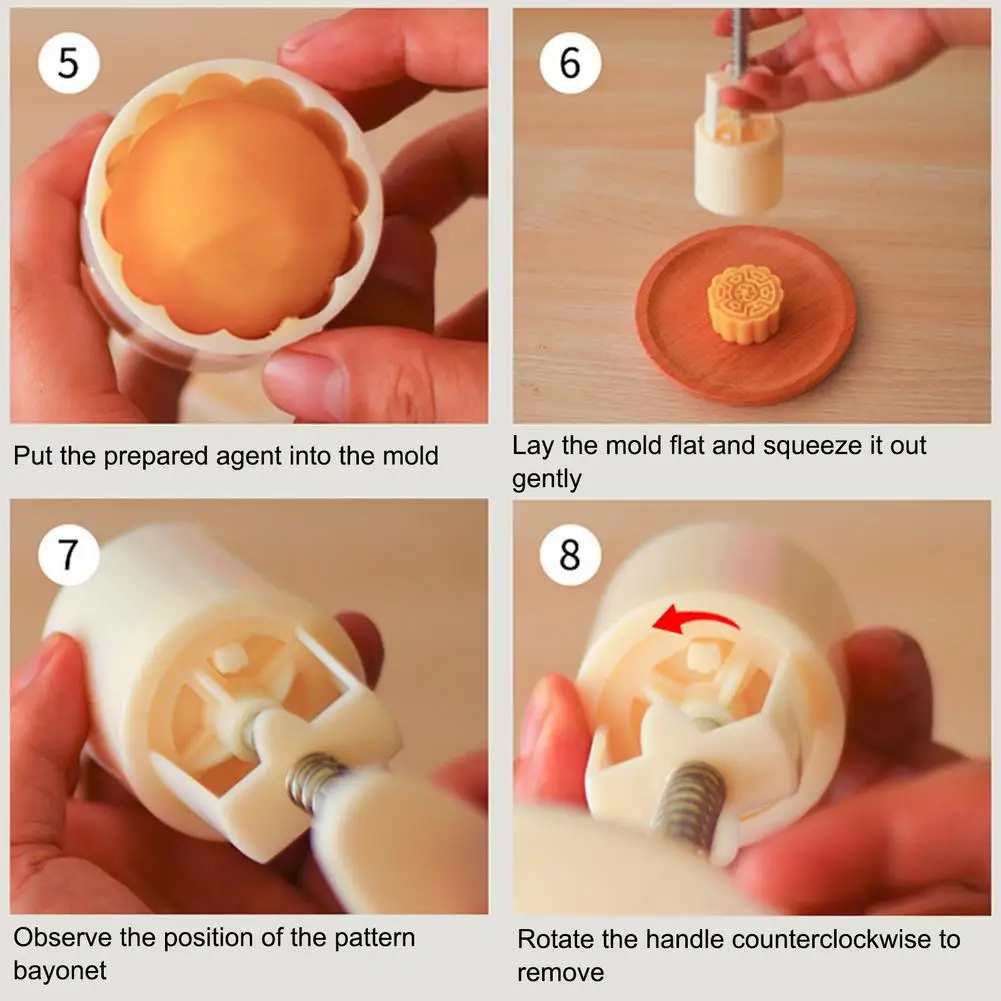 5

Put the prepared agent into the mold

6

Lay the mold flat and squeeze it out gently

7

Observe the position of the pattern bayonet

8

Rotate the handle counterclockwise to remove