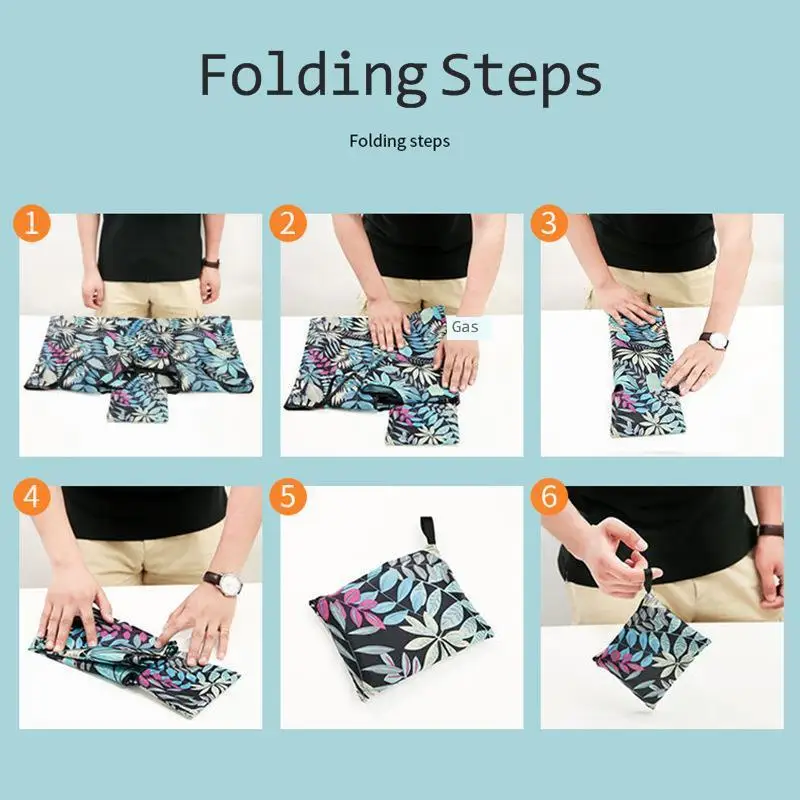 Folding Steps

Folding steps

1

2

Gas

3

4

5

6