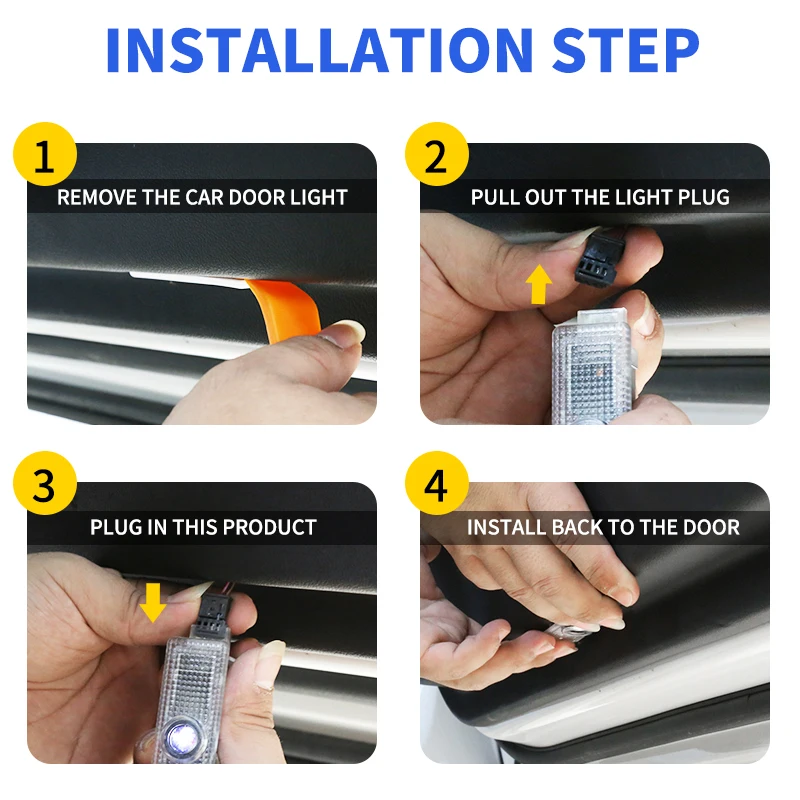 INSTALLATION STEP

1
REMOVE THE CAR DOOR LIGHT

2
PULL OUT THE LIGHT PLUG

3
PLUG IN THIS PRODUCT

4
INSTALL BACK TO THE DOOR