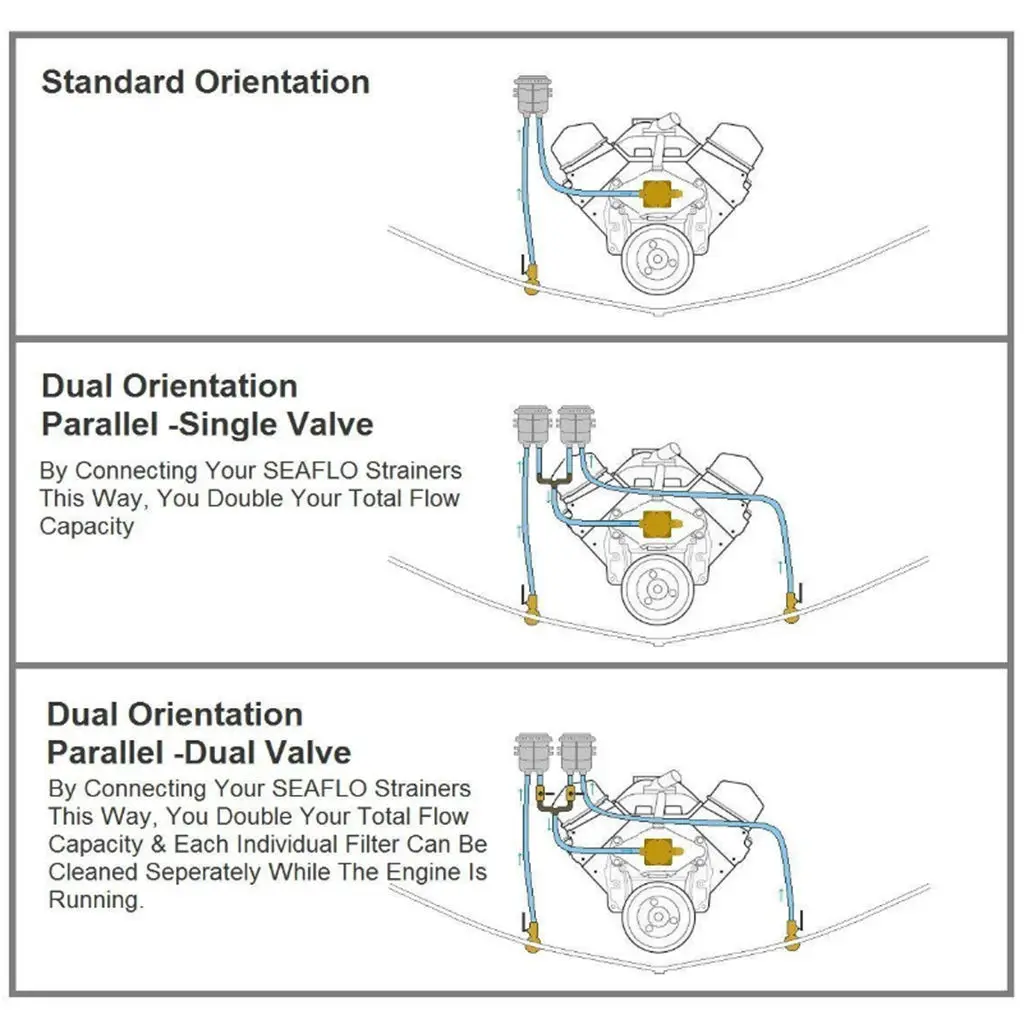 Standard Orientation

Dual Orientation
Parallel -Single Valve

By Connecting Your SEAFLO Strainers This Way, You Double Your Total Flow Capacity

Dual Orientation
Parallel -Dual Valve

By Connecting Your SEAFLO Strainers This Way, You Double Your Total Flow Capacity & Each Individual Filter Can Be Cleaned Seperately While The Engine Is Running.