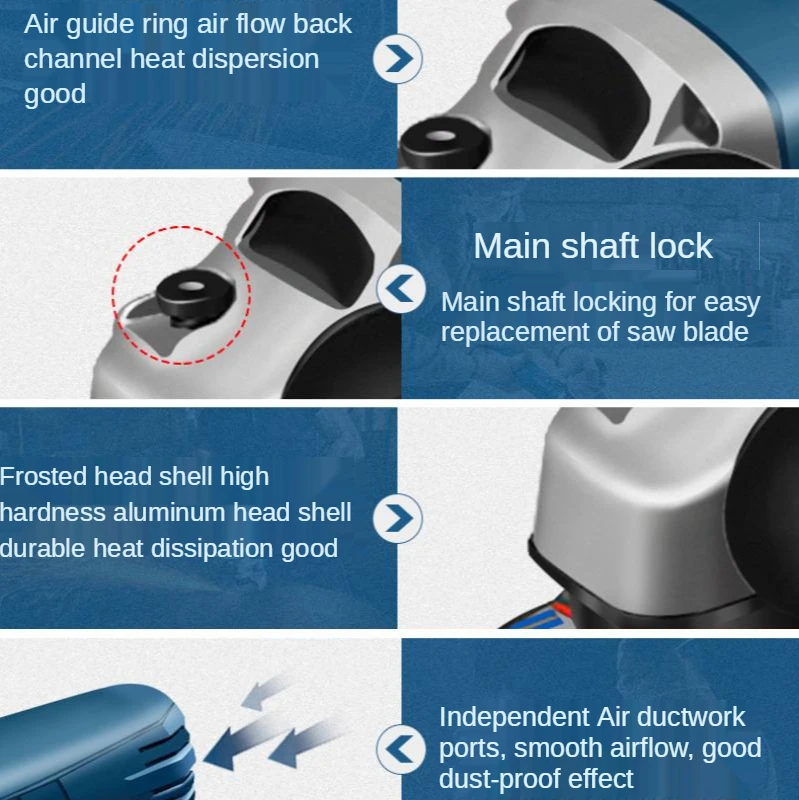 Air guide ring air flow back channel heat dispersion good

Main shaft lock

Main shaft locking for easy replacement of saw blade

Frosted head shell high hardness aluminum head shell durable heat dissipation good

Independent Air ductwork ports, smooth airflow, good dust-proof effect