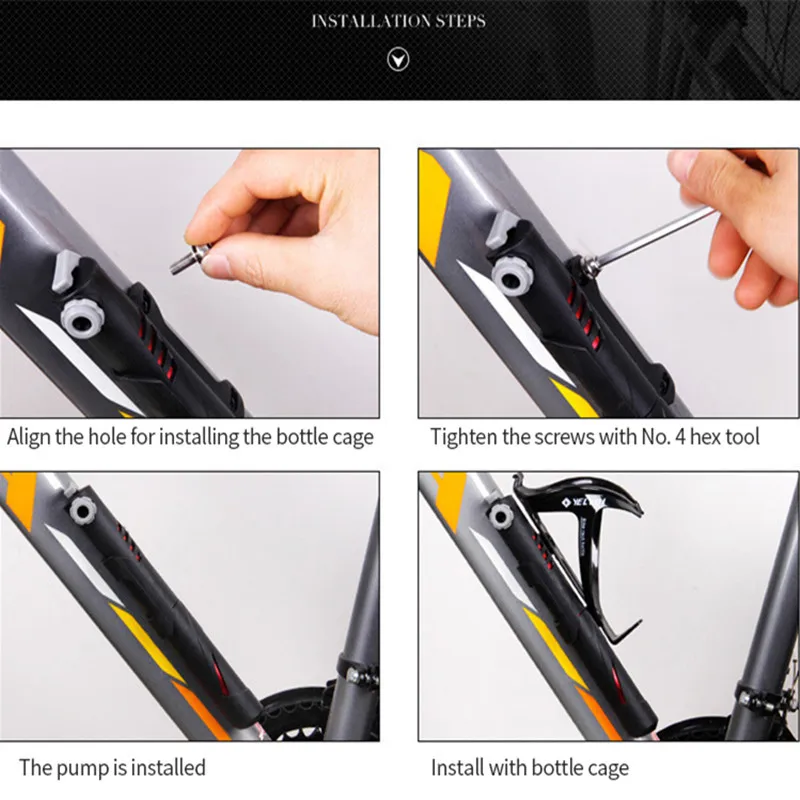 INSTALLATION STEPS

Align the hole for installing the bottle cage

Tighten the screws with No. 4 hex tool

The pump is installed

Install with bottle cage