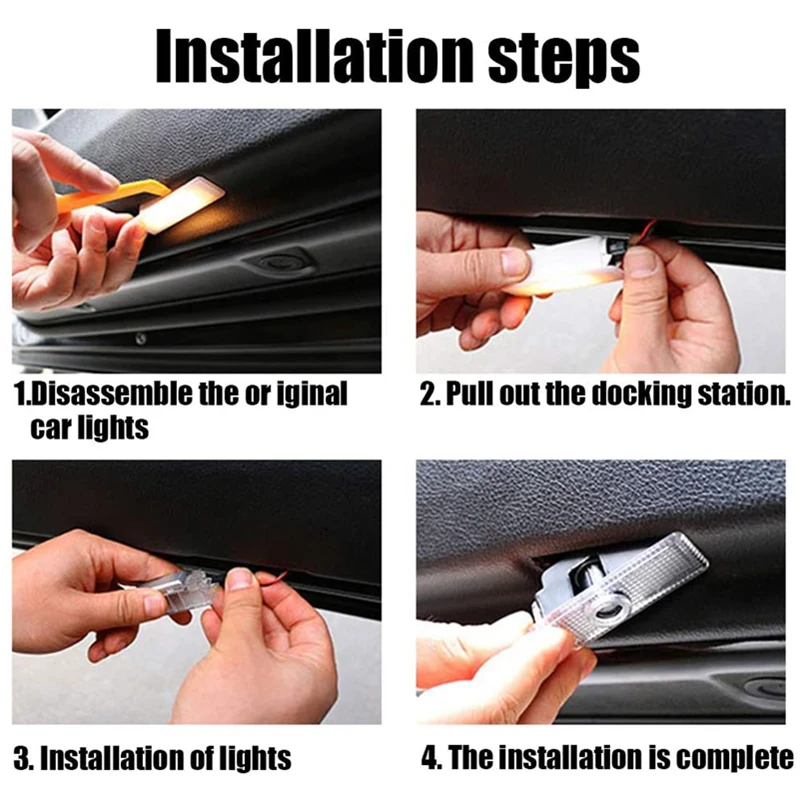 Installation steps

1.Disassemble the or iginal car lights

2. Pull out the docking station.

3. Installation of lights

4. The installation is complete