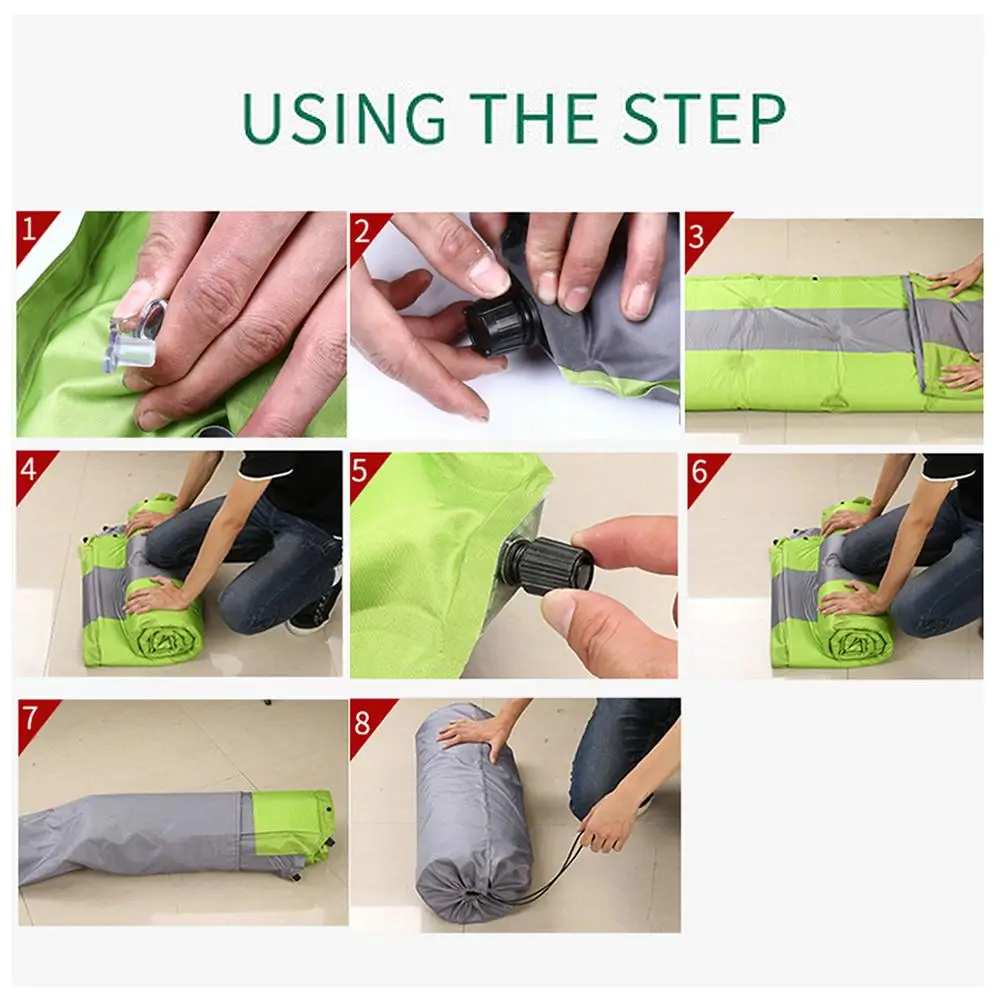 USING THE STEP

1

2

3

4

5

6

7

8