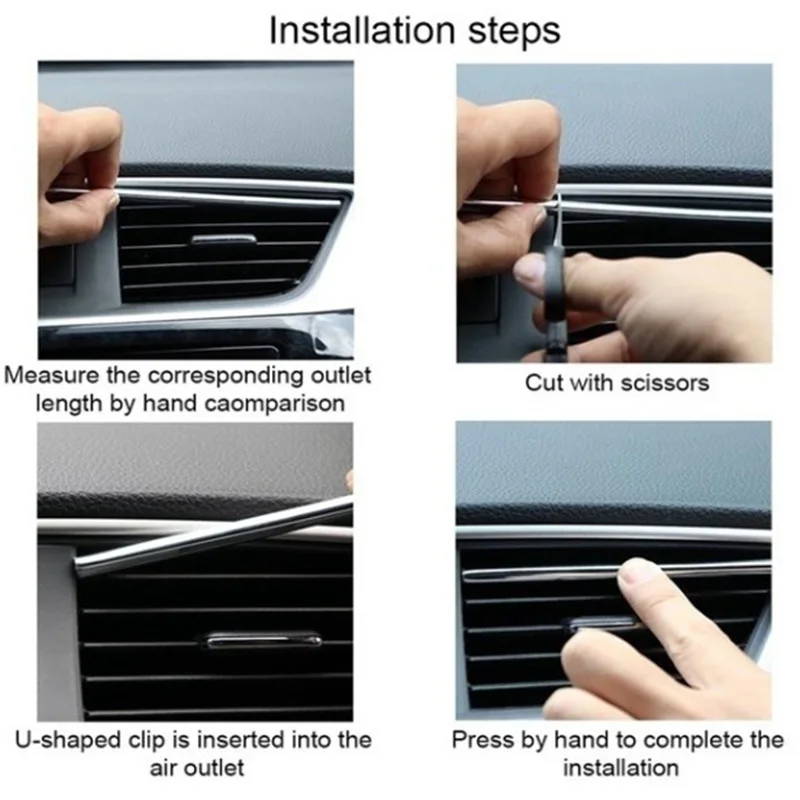 Installation steps

Measure the corresponding outlet length by hand caomparison

Cut with scissors

U-shaped clip is inserted into the air outlet

Press by hand to complete the installation