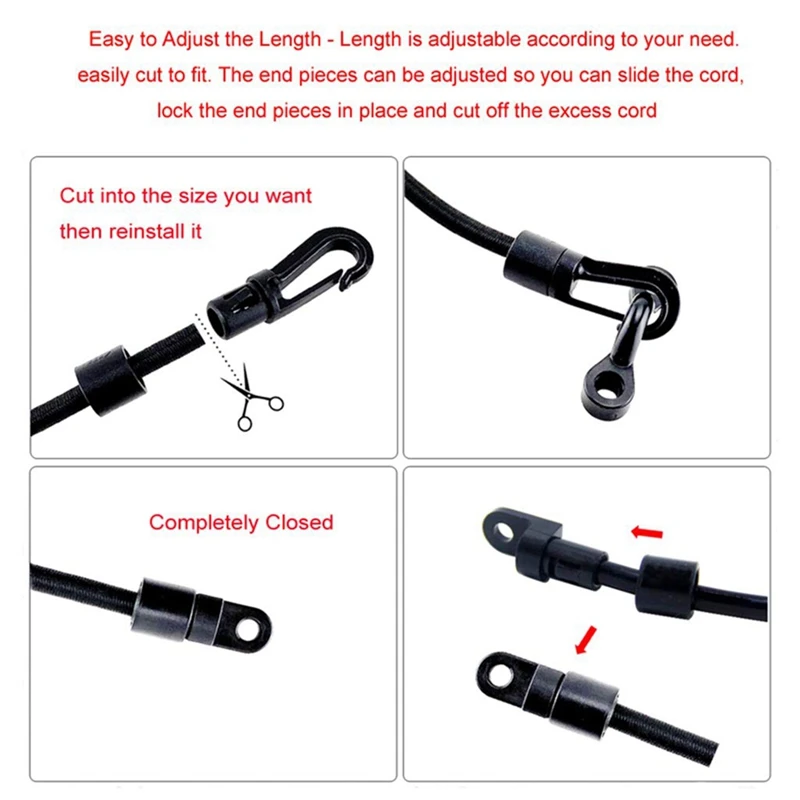 Easy to Adjust the Length - Length is adjustable according to your need. easily cut to fit. The end pieces can be adjusted so you can slide the cord, lock the end pieces in place and cut off the excess cord

Cut into the size you want then reinstall it

Completely Closed