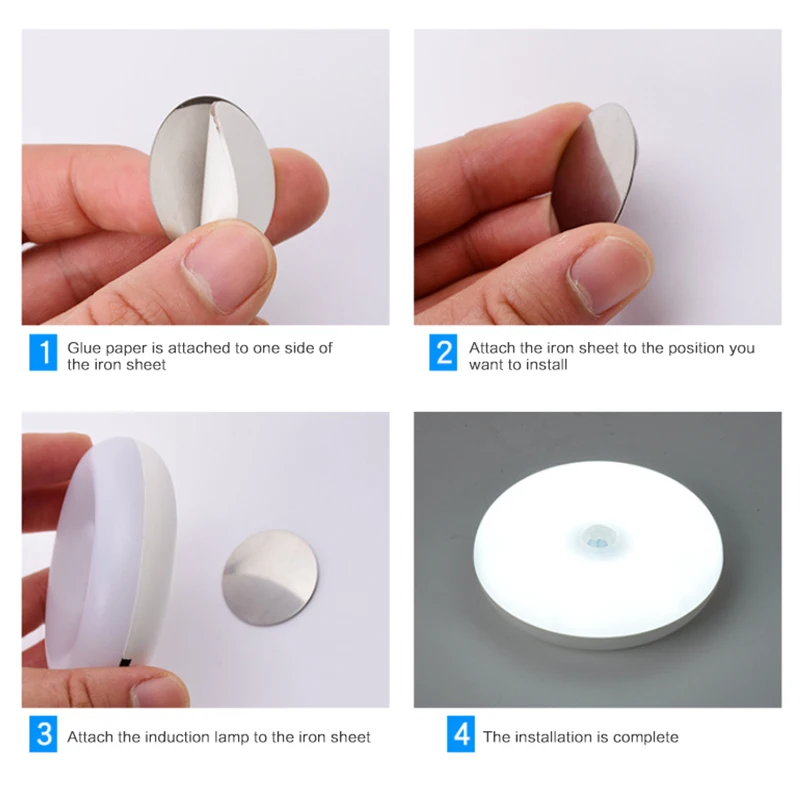 1 Glue paper is attached to one side of the iron sheet

2 Attach the iron sheet to the position you want to install

3 Attach the induction lamp to the iron sheet

4 The installation is complete