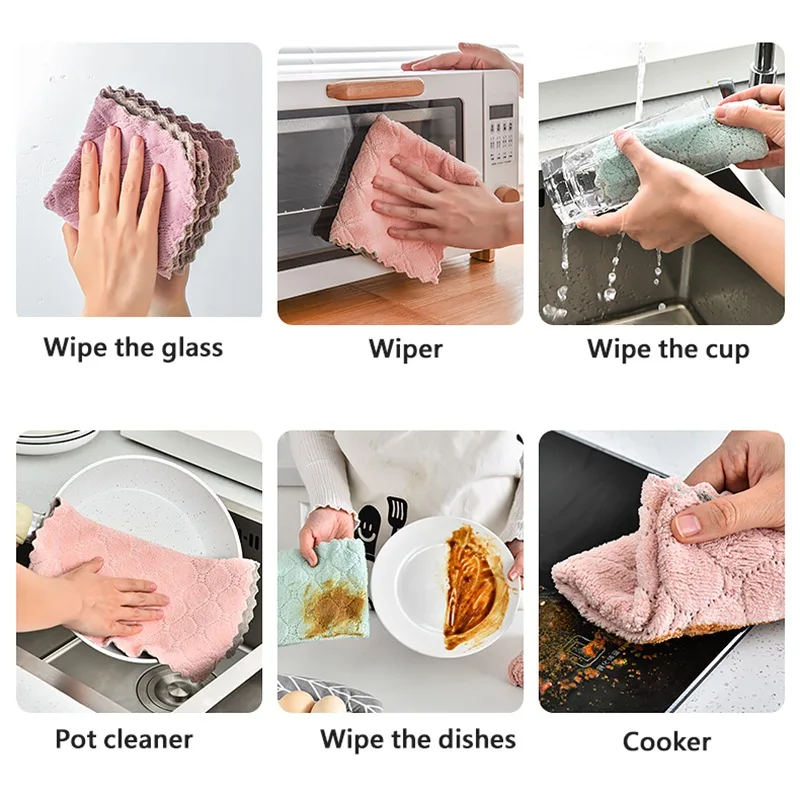 Wipe the glass

Wiper

Wipe the cup

Pot cleaner

Wipe the dishes

Cooker