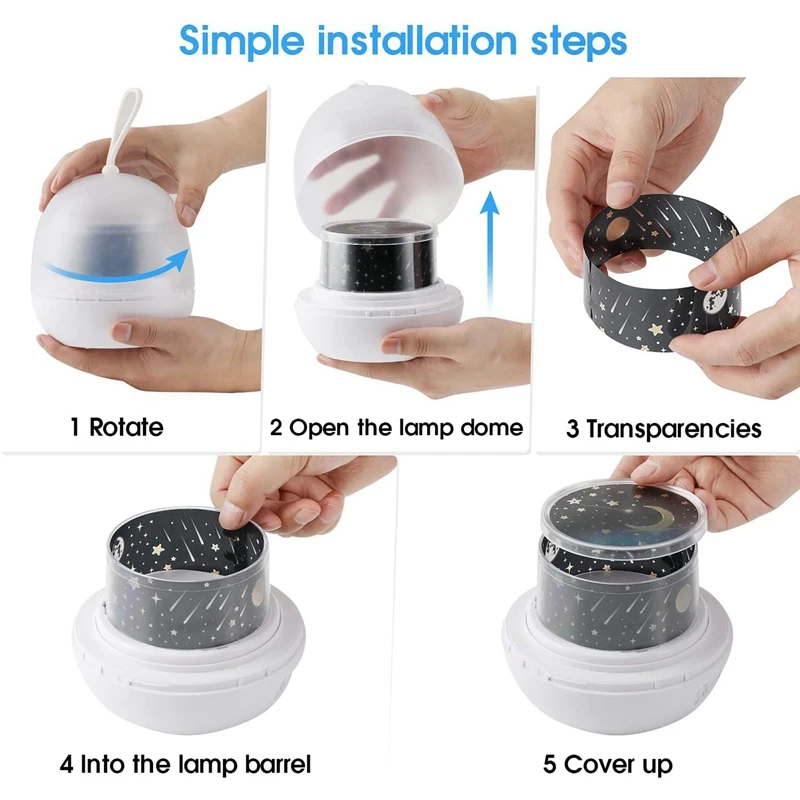 Simple installation steps

1 Rotate

2 Open the lamp dome

3 Transparencies

4 Into the lamp barrel

5 Cover up