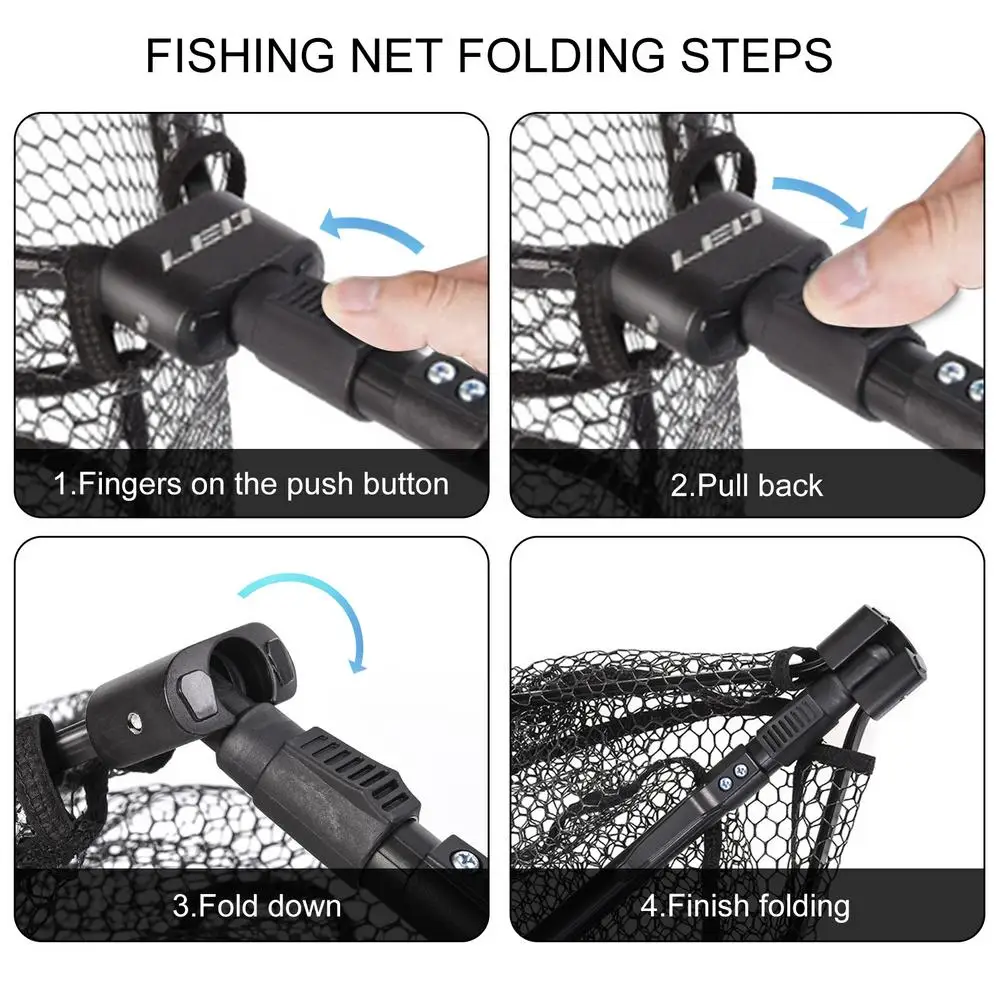 FISHING NET FOLDING STEPS

LEO

1.Fingers on the push button

LEO

2.Pull back

3.Fold down

4.Finish folding